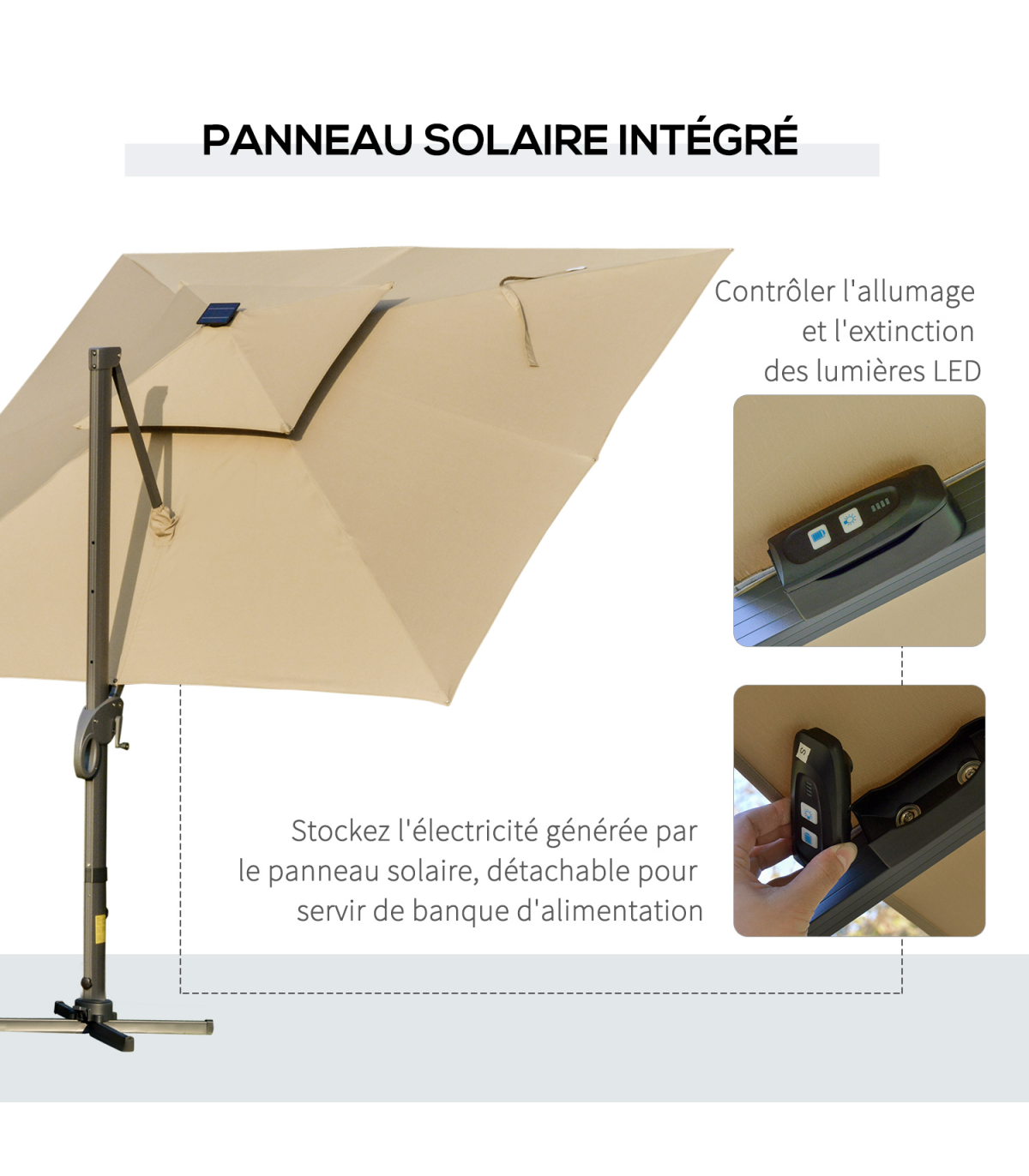 PANNEAU SOLAIRE INTÉGRÉ

Contrôler l'allumage et l'extinction des lumières LED

Stockez l'électricité générée par le panneau solaire, détachable pour servir de banque d'alimentation