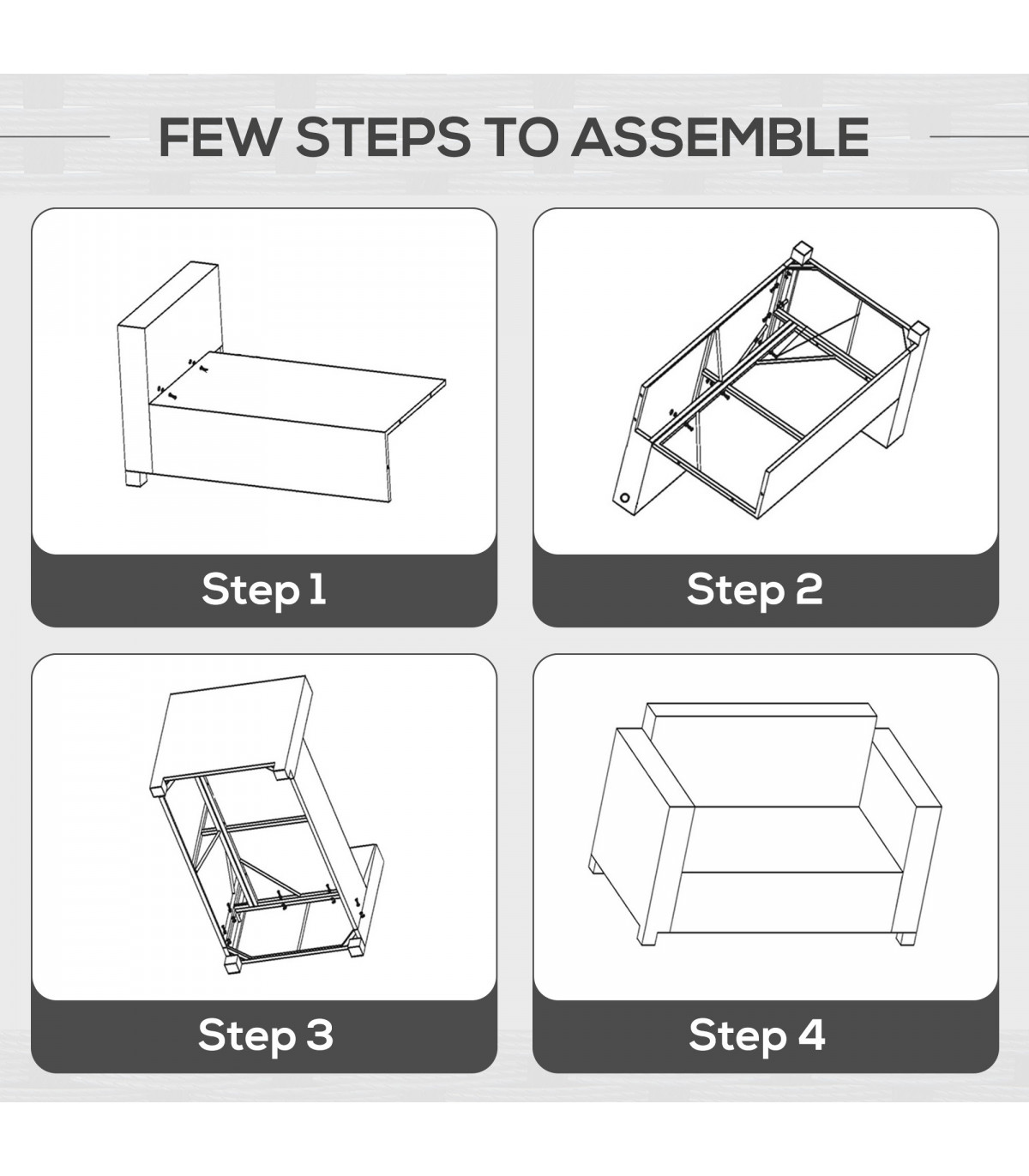 FEW STEPS TO ASSEMBLE

Step 1

Step 2

Step 3

Step 4