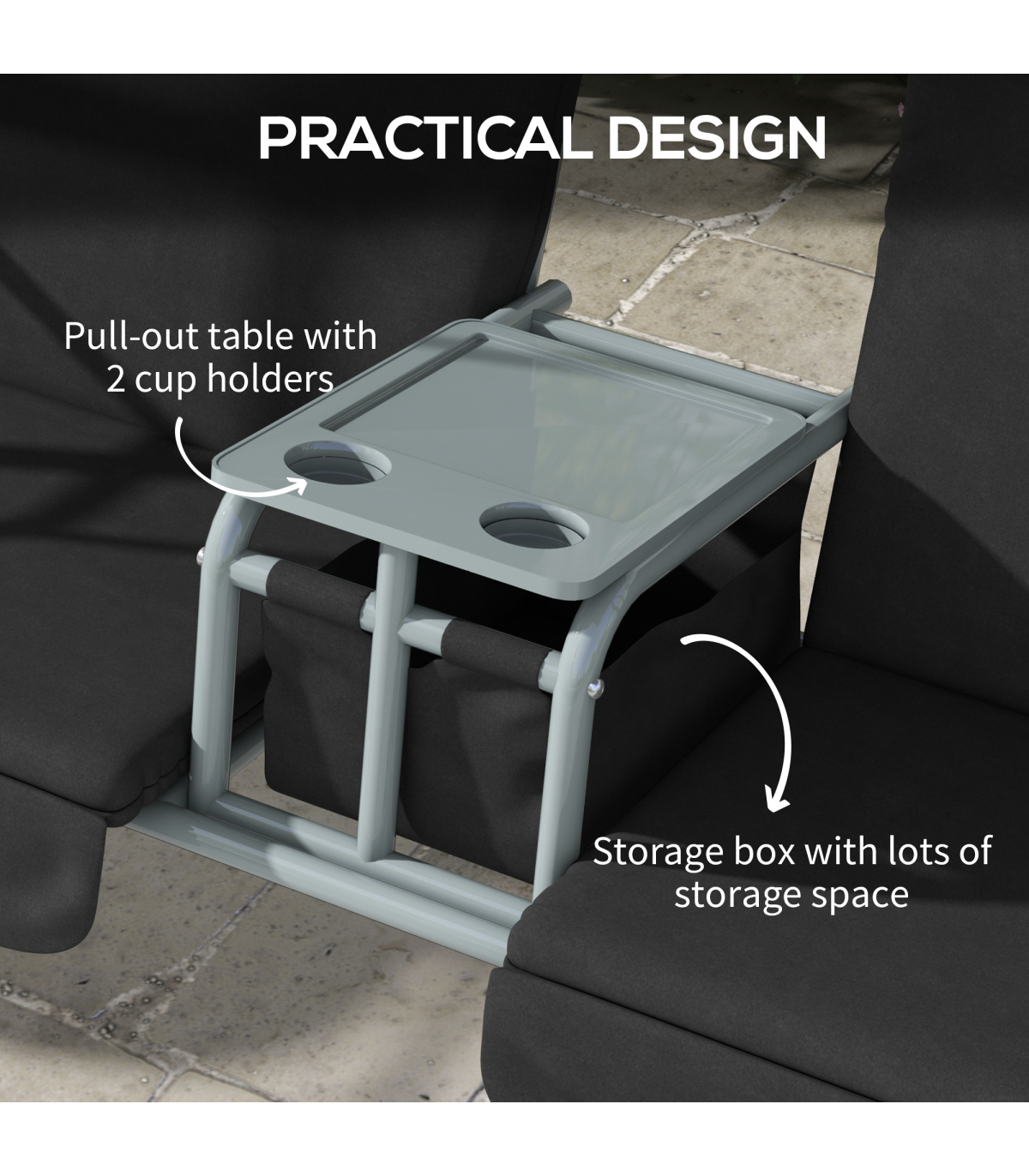 PRACTICAL DESIGN

Pull-out table with 2 cup holders

Storage box with lots of storage space