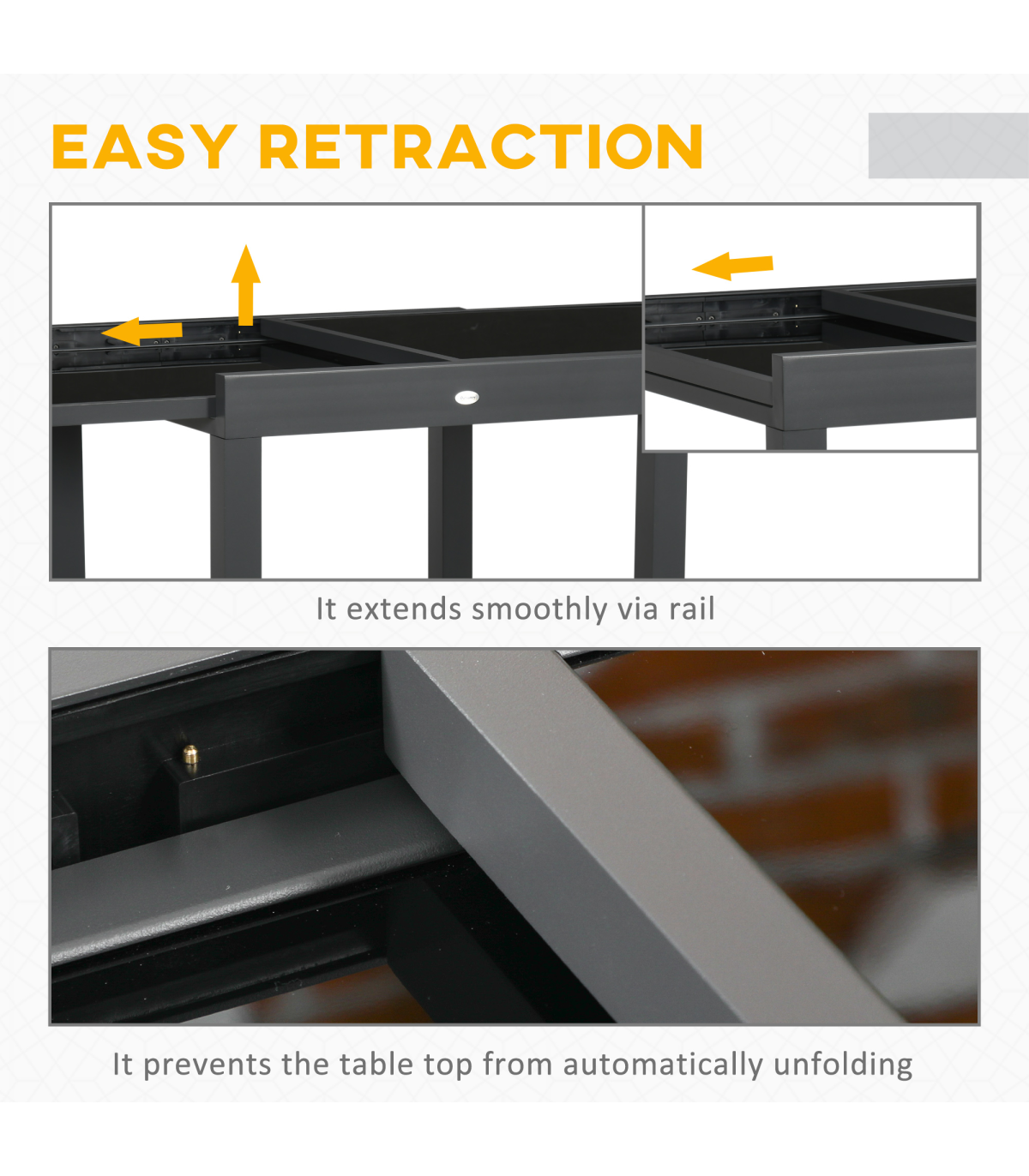 EASY RETRACTION

It extends smoothly via rail

It prevents the table top from automatically unfolding