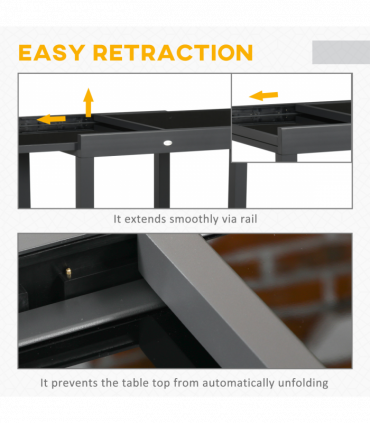 EASY RETRACTION

It extends smoothly via rail

It prevents the table top from automatically unfolding