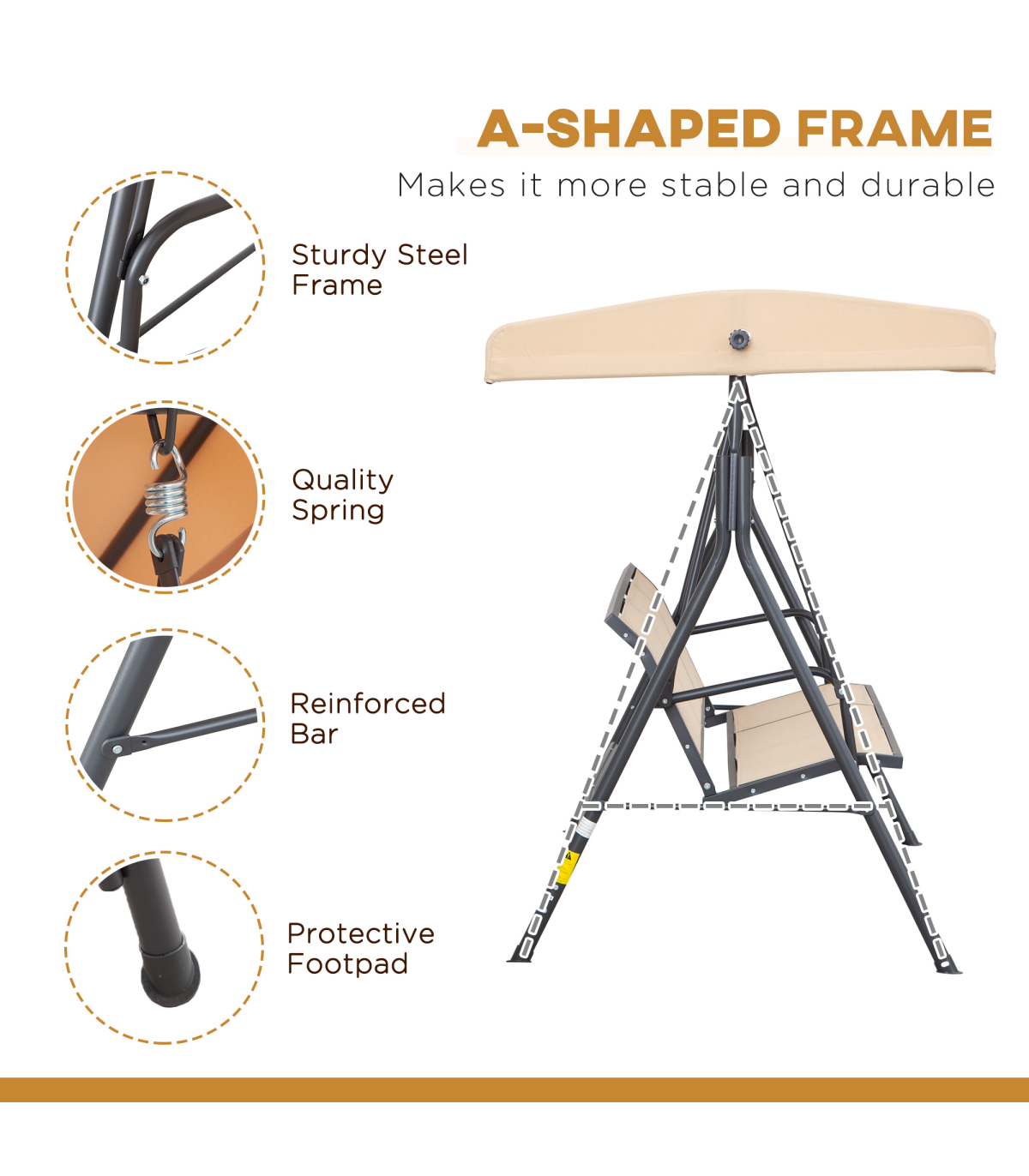 A-SHAPED FRAME

Makes it more stable and durable

Sturdy Steel Frame

Quality Spring

Reinforced Bar

Protective Footpad