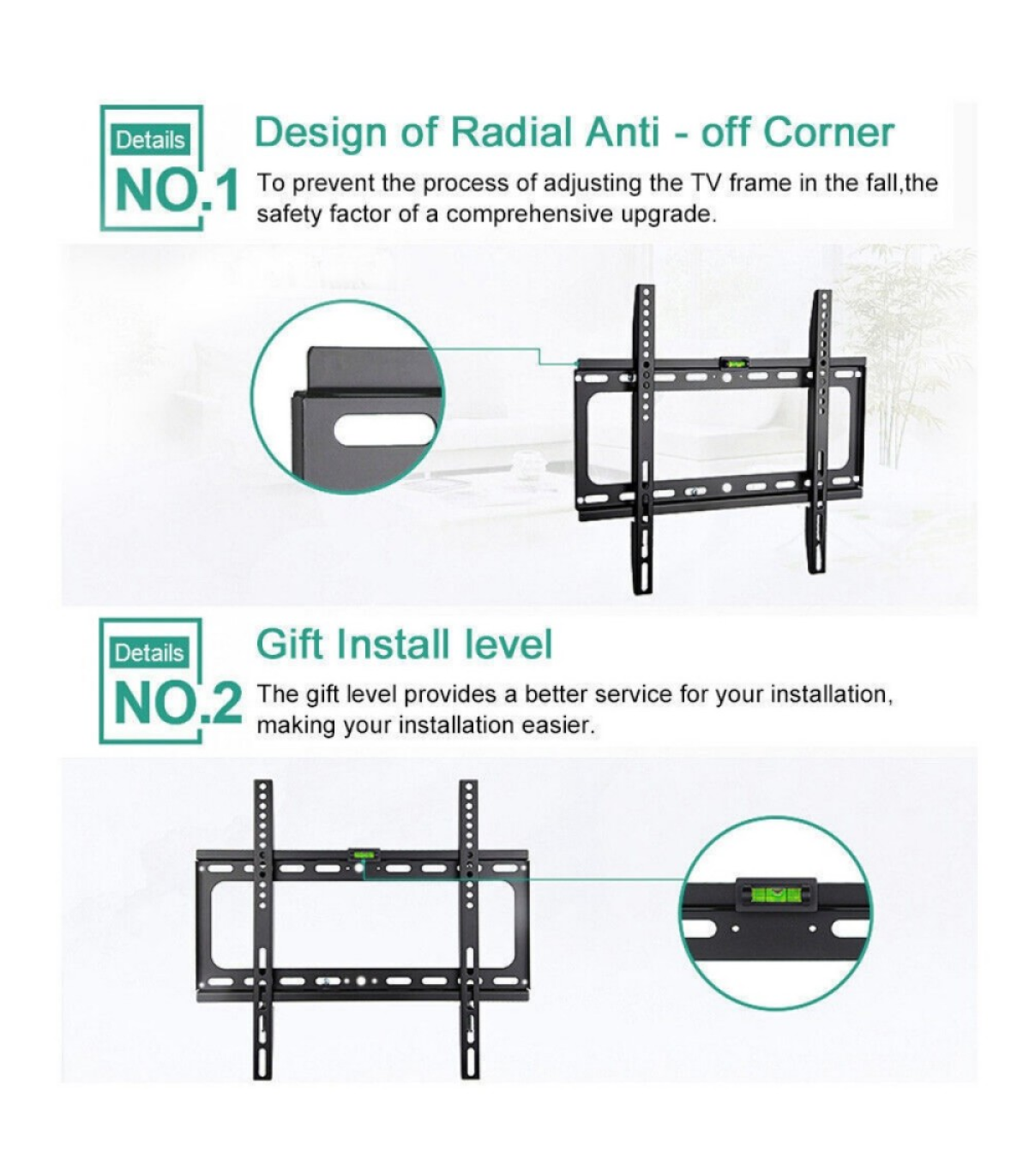 Details
NO.1
Design of Radial Anti - off Corner
To prevent the process of adjusting the TV frame in the fall,the safety factor of a comprehensive upgrade.

Details
NO.2
Gift Install level
The gift level provides a better service for your installation, making your installation easier.