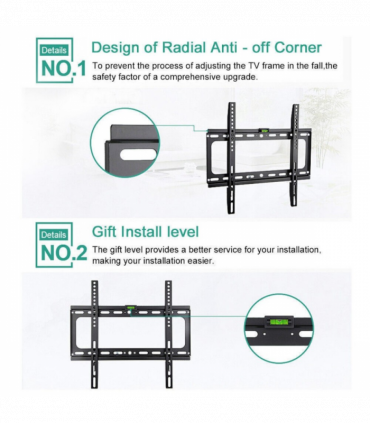 Details
NO.1
Design of Radial Anti - off Corner
To prevent the process of adjusting the TV frame in the fall,the safety factor of a comprehensive upgrade.

Details
NO.2
Gift Install level
The gift level provides a better service for your installation, making your installation easier.