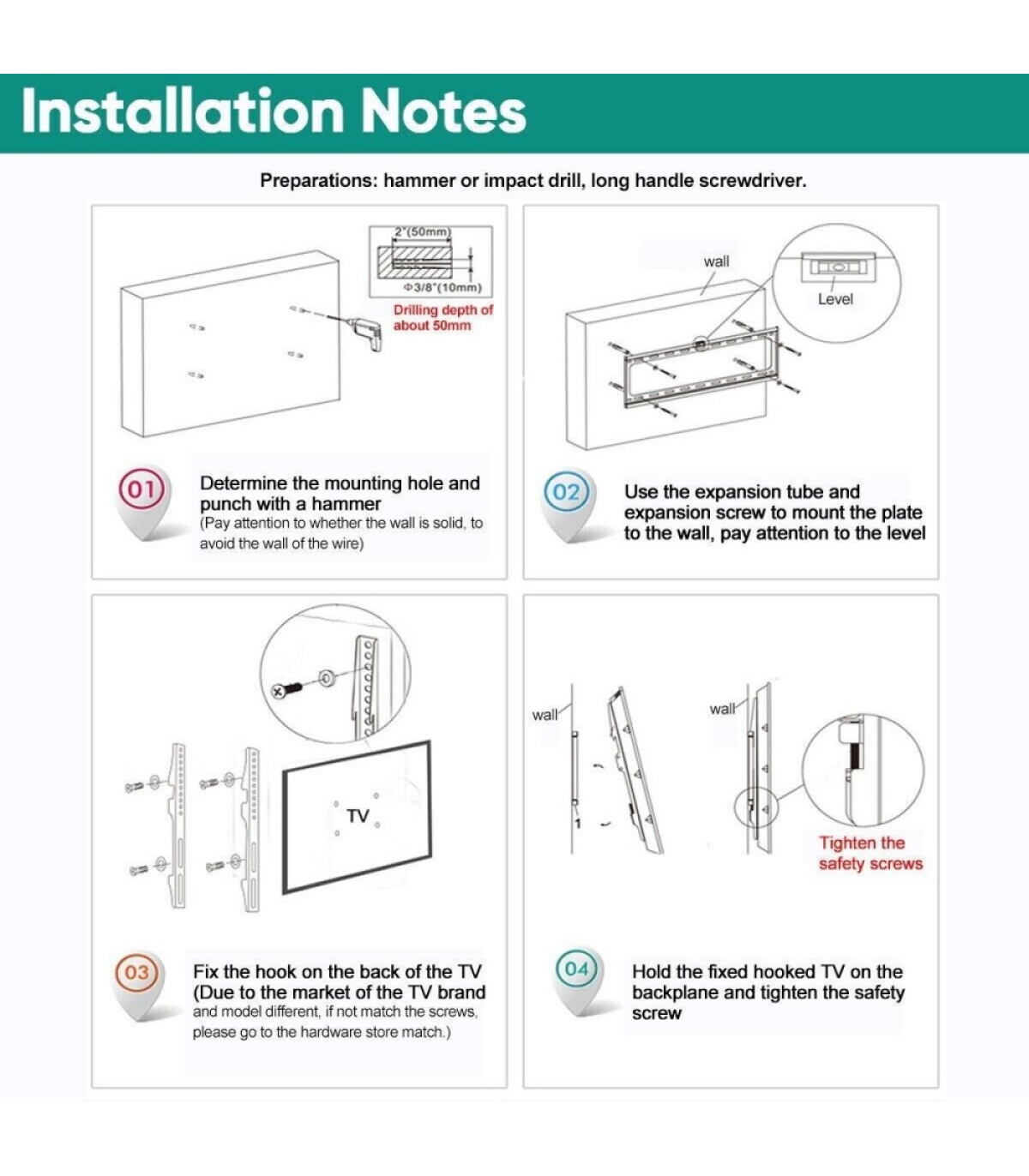 Installation Notes

Preparations: hammer or impact drill, long handle screwdriver.

2"(50mm)

Φ3/8"(10mm)

Drilling depth of about 50mm

01

Determine the mounting hole and punch with a hammer
(Pay attention to whether the wall is solid, to avoid the wall of the wire)

wall

Level

02

Use the expansion tube and expansion screw to mount the plate to the wall, pay attention to the level

TV

03

Fix the hook on the back of the TV (Due to the market of the TV brand and model different, if not match the screws, please go to the hardware store match.)

wall

1

wall

Tighten the safety screws

04

Hold the fixed hooked TV on the backplane and tighten the safety screw