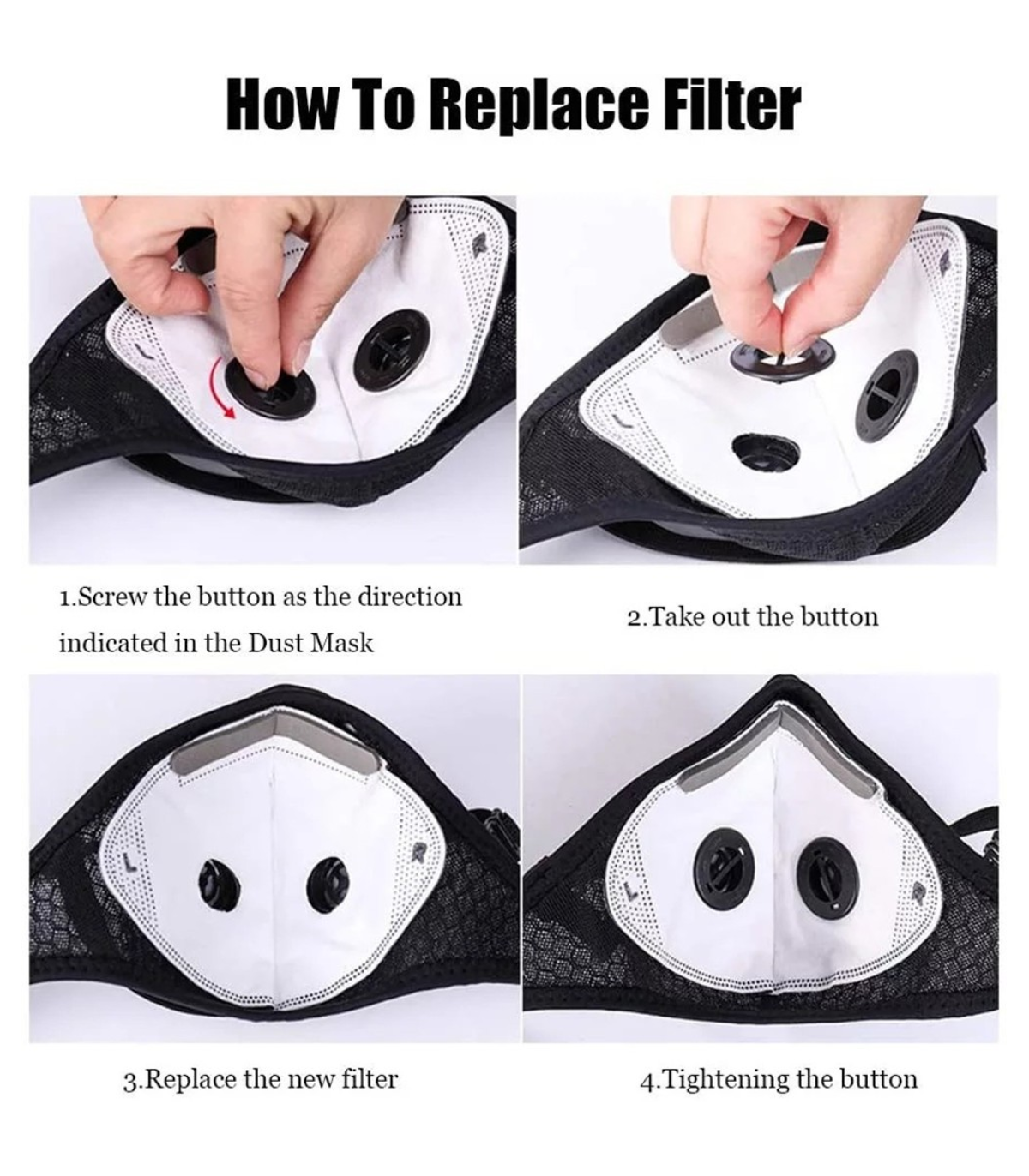 How To Replace Filter

1.Screw the button as the direction indicated in the Dust Mask

2.Take out the button

3.Replace the new filter

4.Tightening the button