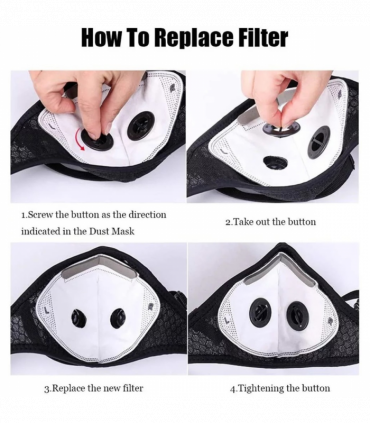 How To Replace Filter

1.Screw the button as the direction indicated in the Dust Mask

2.Take out the button

3.Replace the new filter

4.Tightening the button