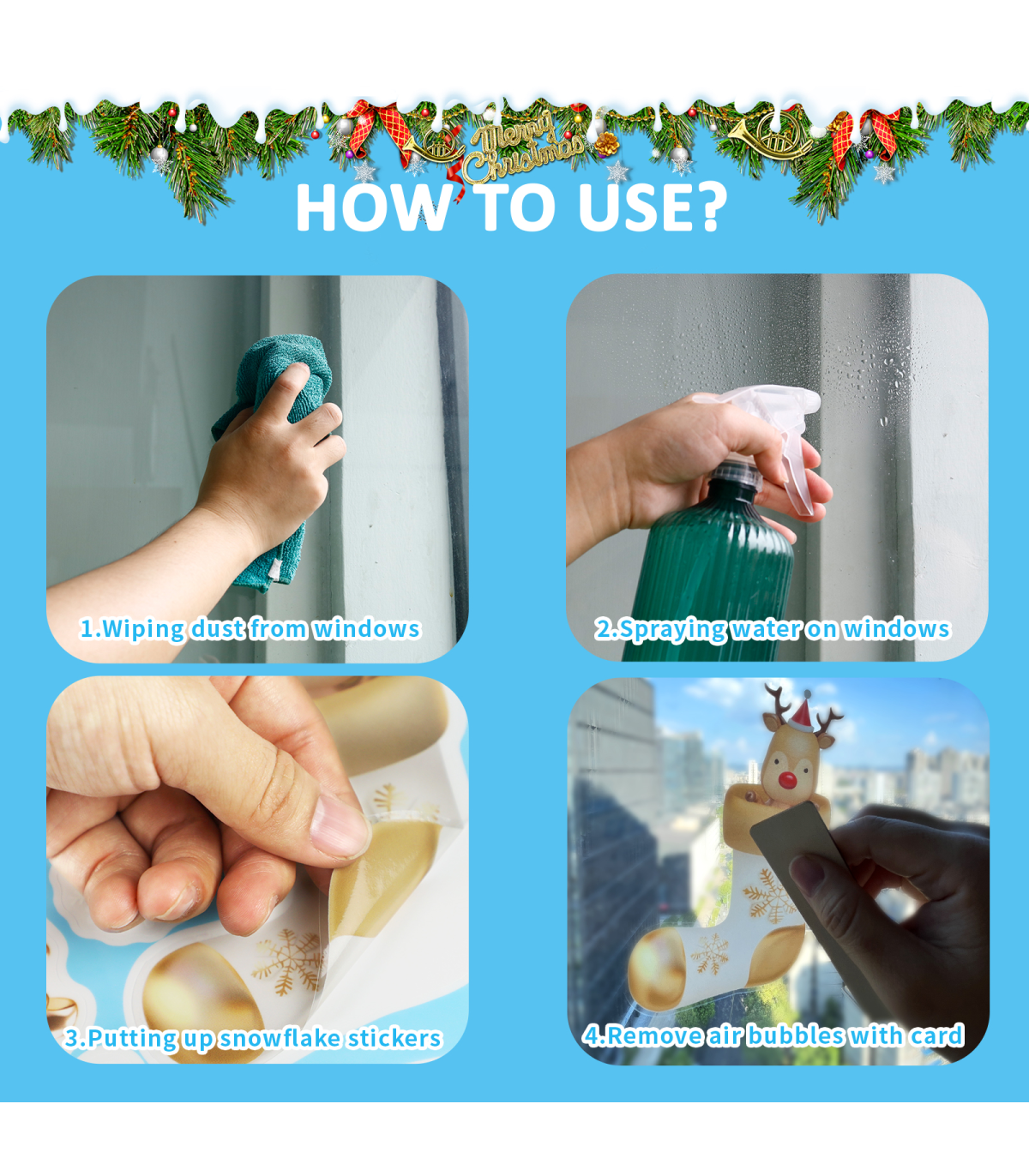 Merry Christmas

HOW TO USE?

1.Wiping dust from windows

2.Spraying water on windows

3.Putting up snowflake stickers

4.Remove air bubbles with card