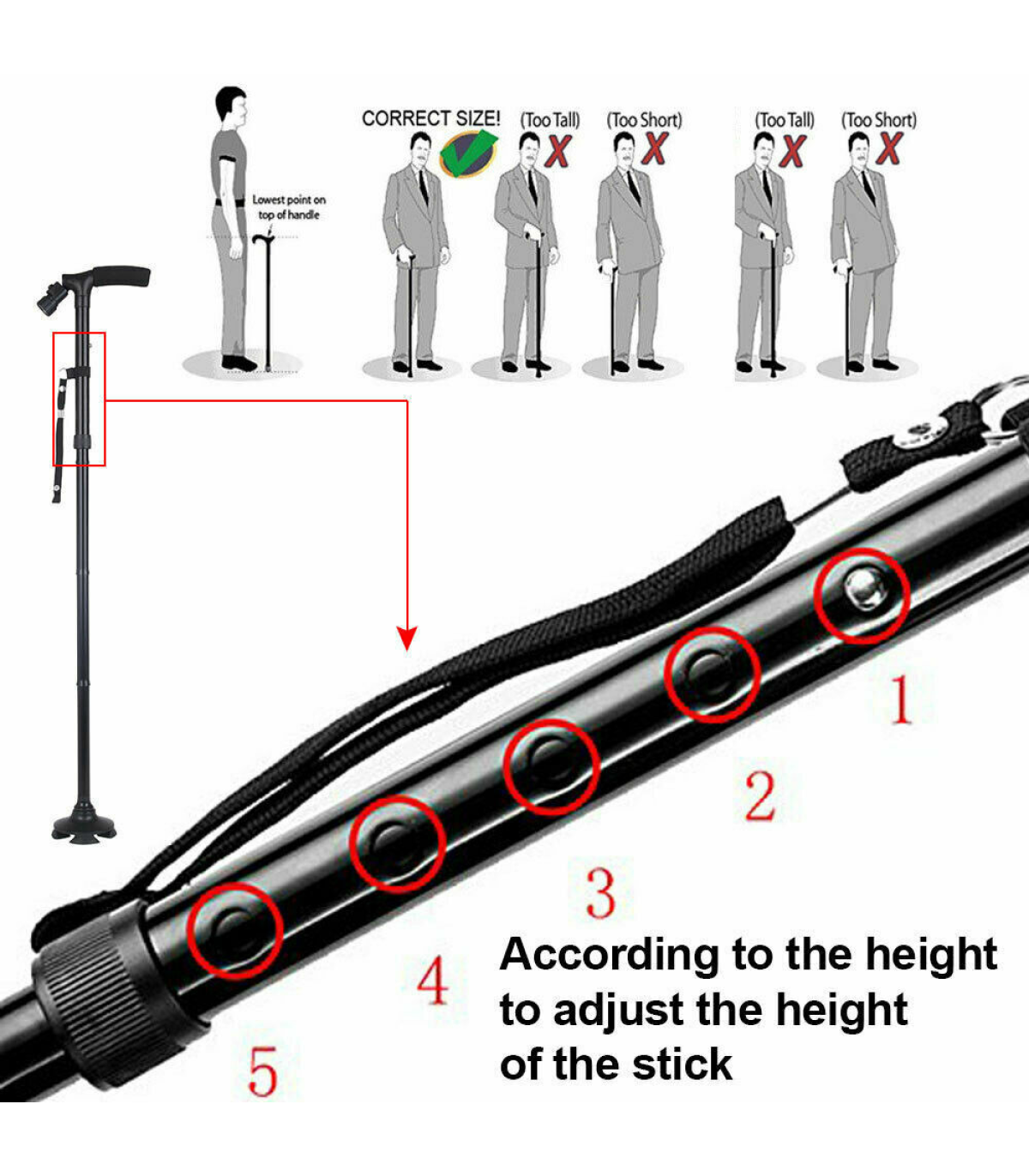 Lowest point on top of handle

CORRECT SIZE!

(Too Tall) X

(Too Short) X

(Too Tall) X

(Too Short) X

1

2

3

4

5

According to the height to adjust the height of the stick