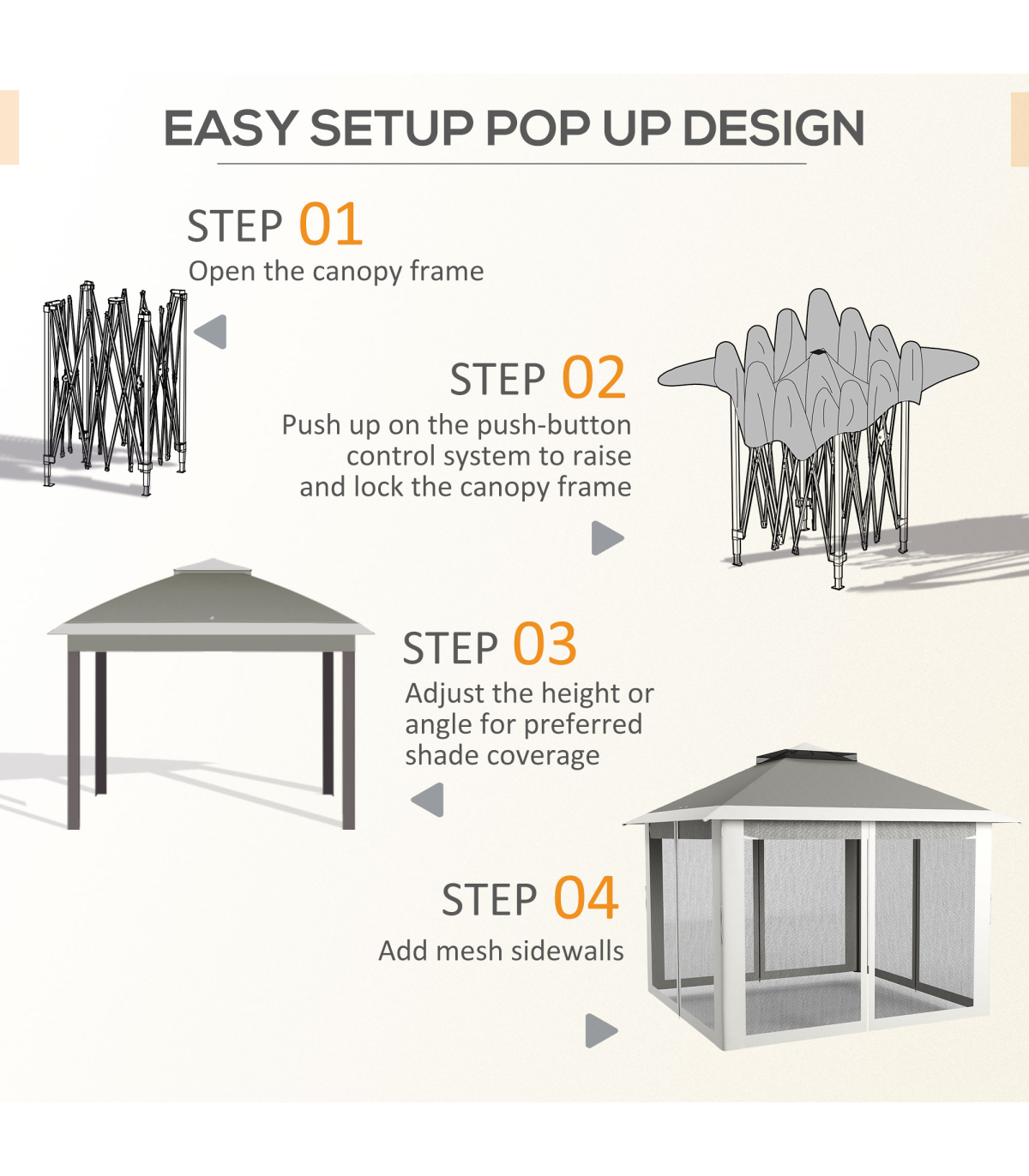 EASY SETUP POP UP DESIGN

STEP 01
Open the canopy frame

STEP 02
Push up on the push-button control system to raise and lock the canopy frame

STEP 03
Adjust the height or angle for preferred shade coverage

STEP 04
Add mesh sidewalls