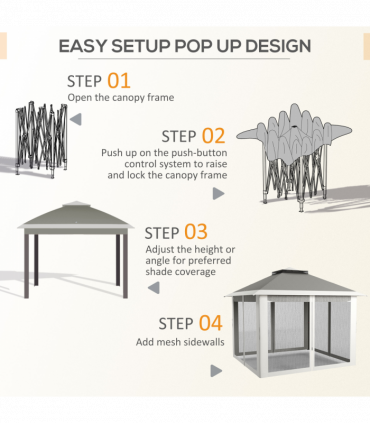 EASY SETUP POP UP DESIGN

STEP 01
Open the canopy frame

STEP 02
Push up on the push-button control system to raise and lock the canopy frame

STEP 03
Adjust the height or angle for preferred shade coverage

STEP 04
Add mesh sidewalls