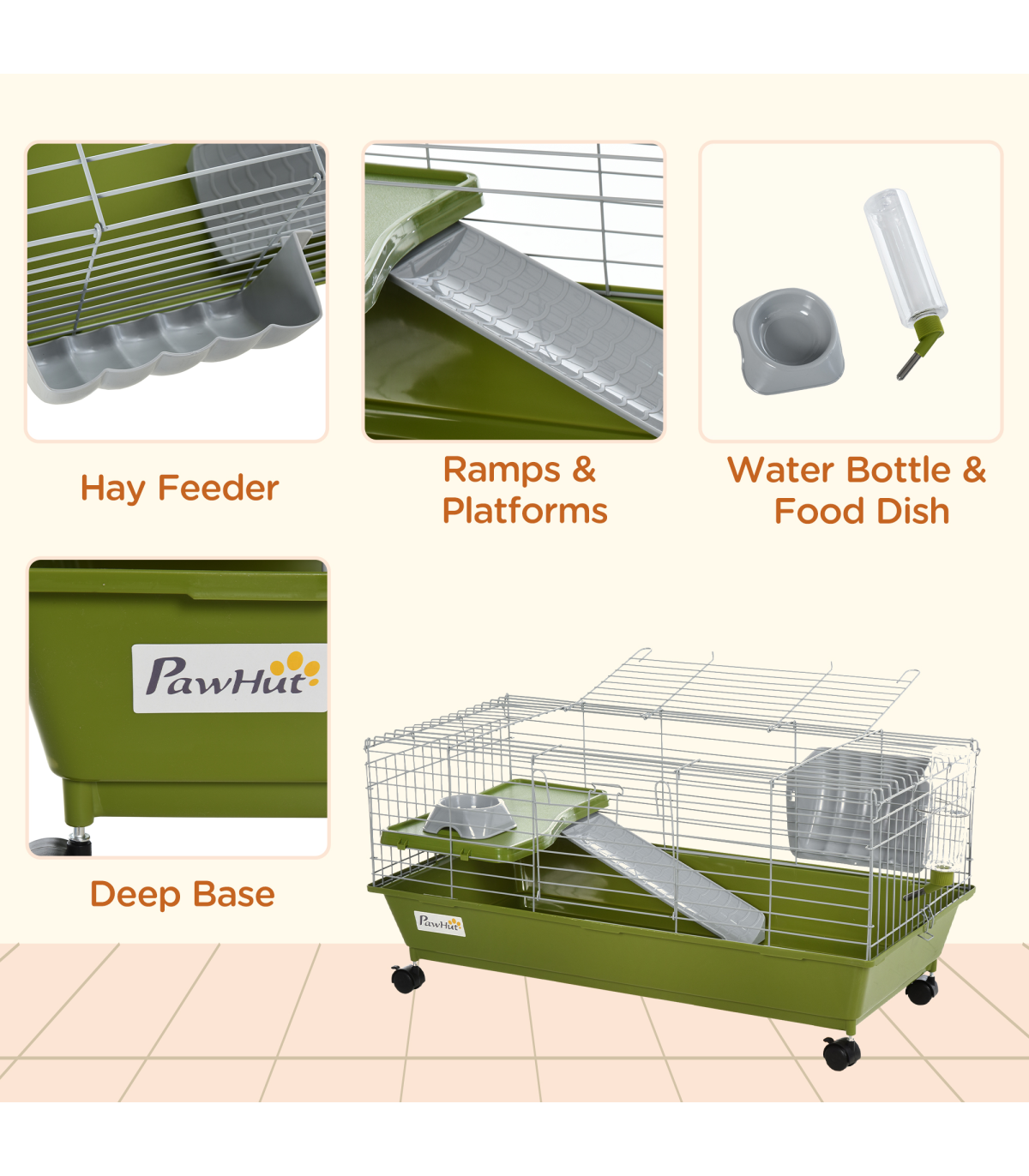 Hay Feeder

Ramps & Platforms

Water Bottle & Food Dish

PawHut

Deep Base

PawHut