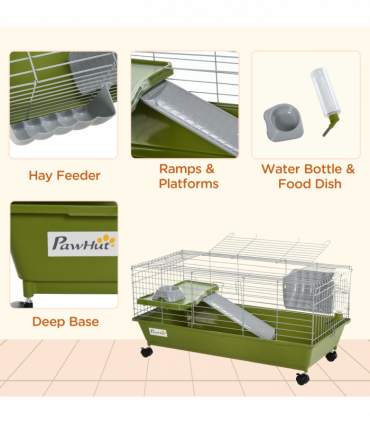 Hay Feeder

Ramps & Platforms

Water Bottle & Food Dish

PawHut

Deep Base

PawHut