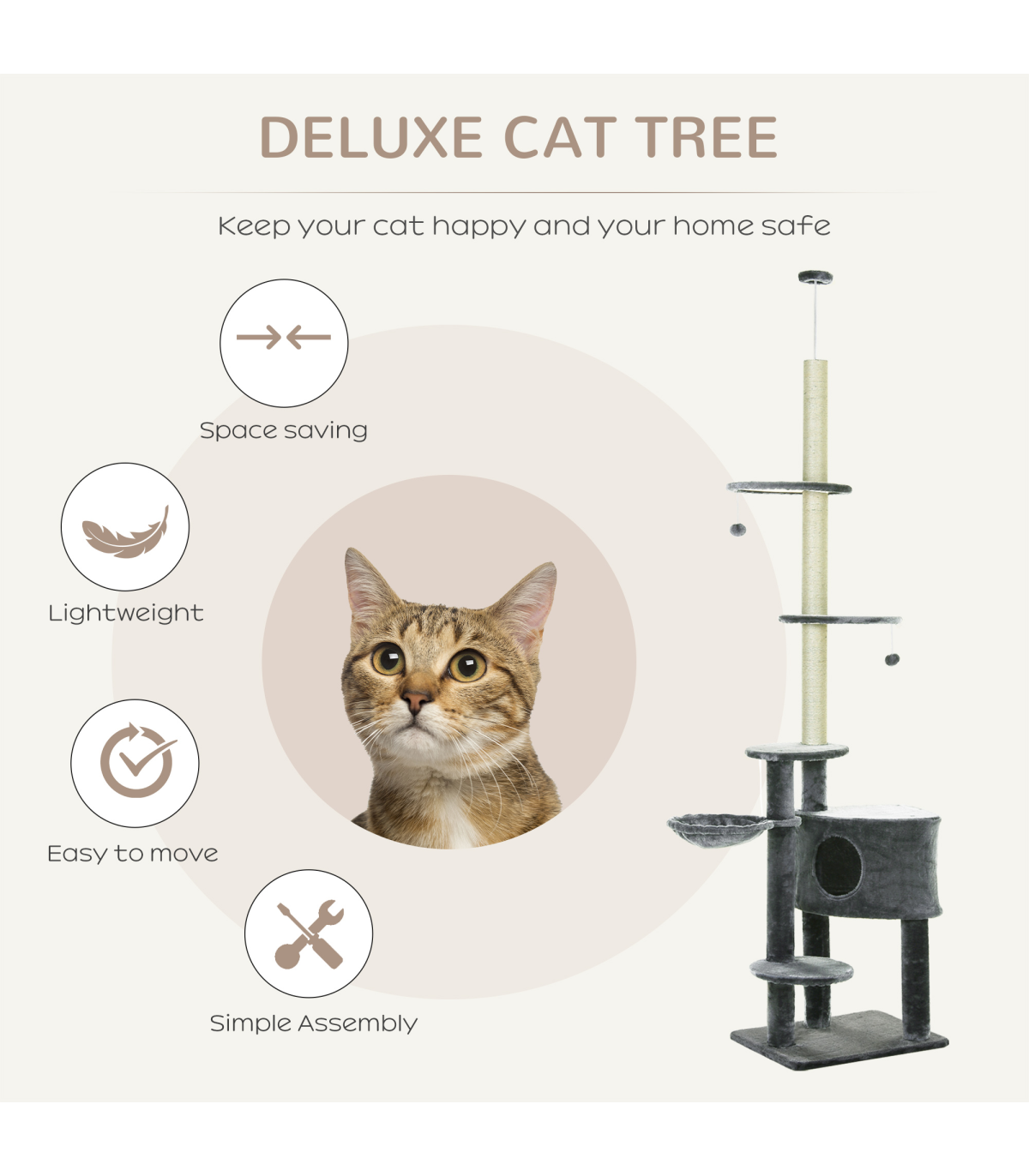 DELUXE CAT TREE

Keep your cat happy and your home safe

Space saving

Lightweight

Easy to move

Simple Assembly