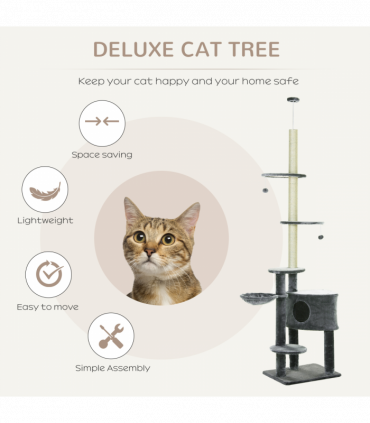 DELUXE CAT TREE

Keep your cat happy and your home safe

Space saving

Lightweight

Easy to move

Simple Assembly