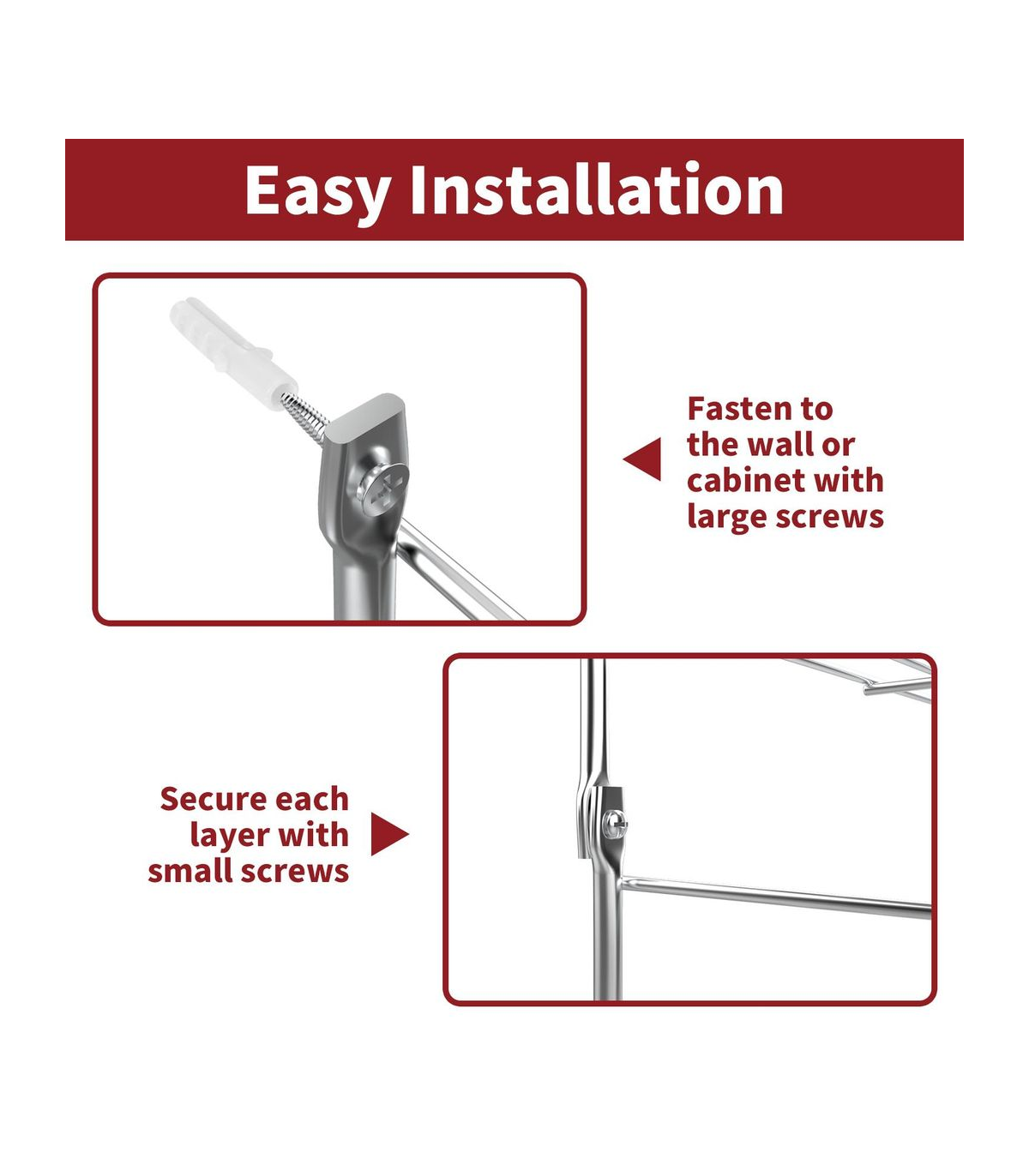 Easy Installation

Fasten to the wall or cabinet with large screws

Secure each layer with small screws