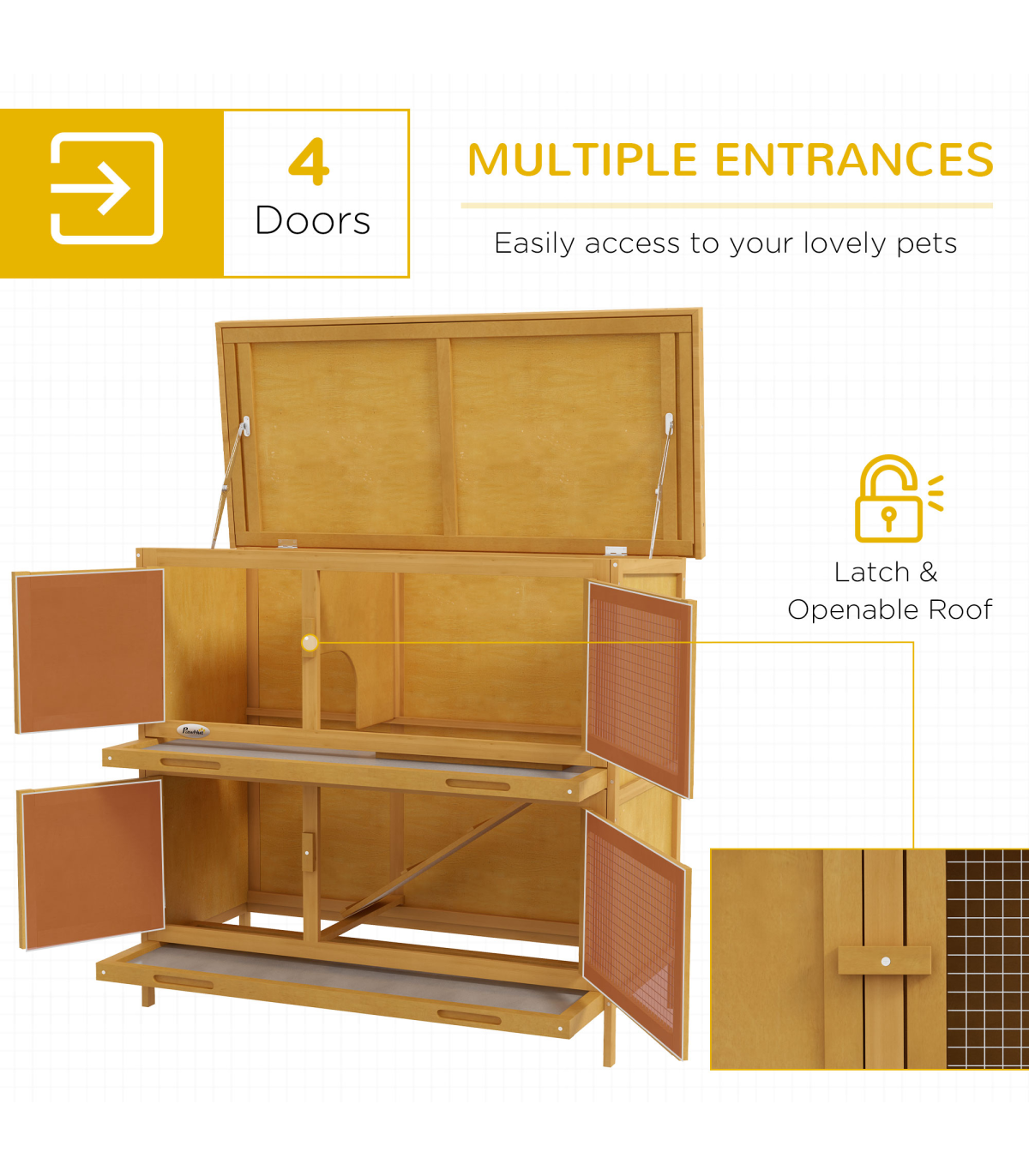 4
Doors

MULTIPLE ENTRANCES

Easily access to your lovely pets

Latch &
Openable Roof

PawHut