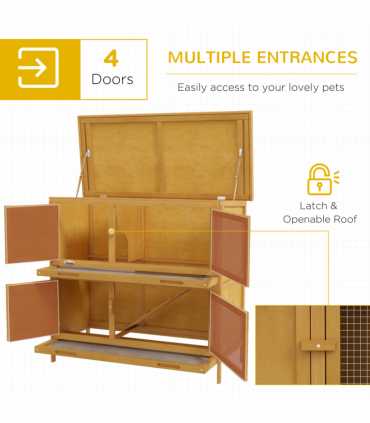 4
Doors

MULTIPLE ENTRANCES

Easily access to your lovely pets

Latch &
Openable Roof