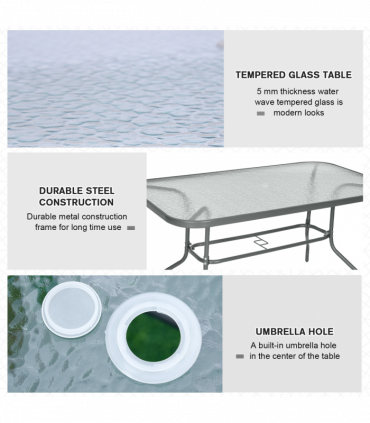 TEMPERED GLASS TABLE

5 mm thickness water wave tempered glass is modern looks

DURABLE STEEL CONSTRUCTION

Durable metal construction frame for long time use

UMBRELLA HOLE

A built-in umbrella hole in the center of the table