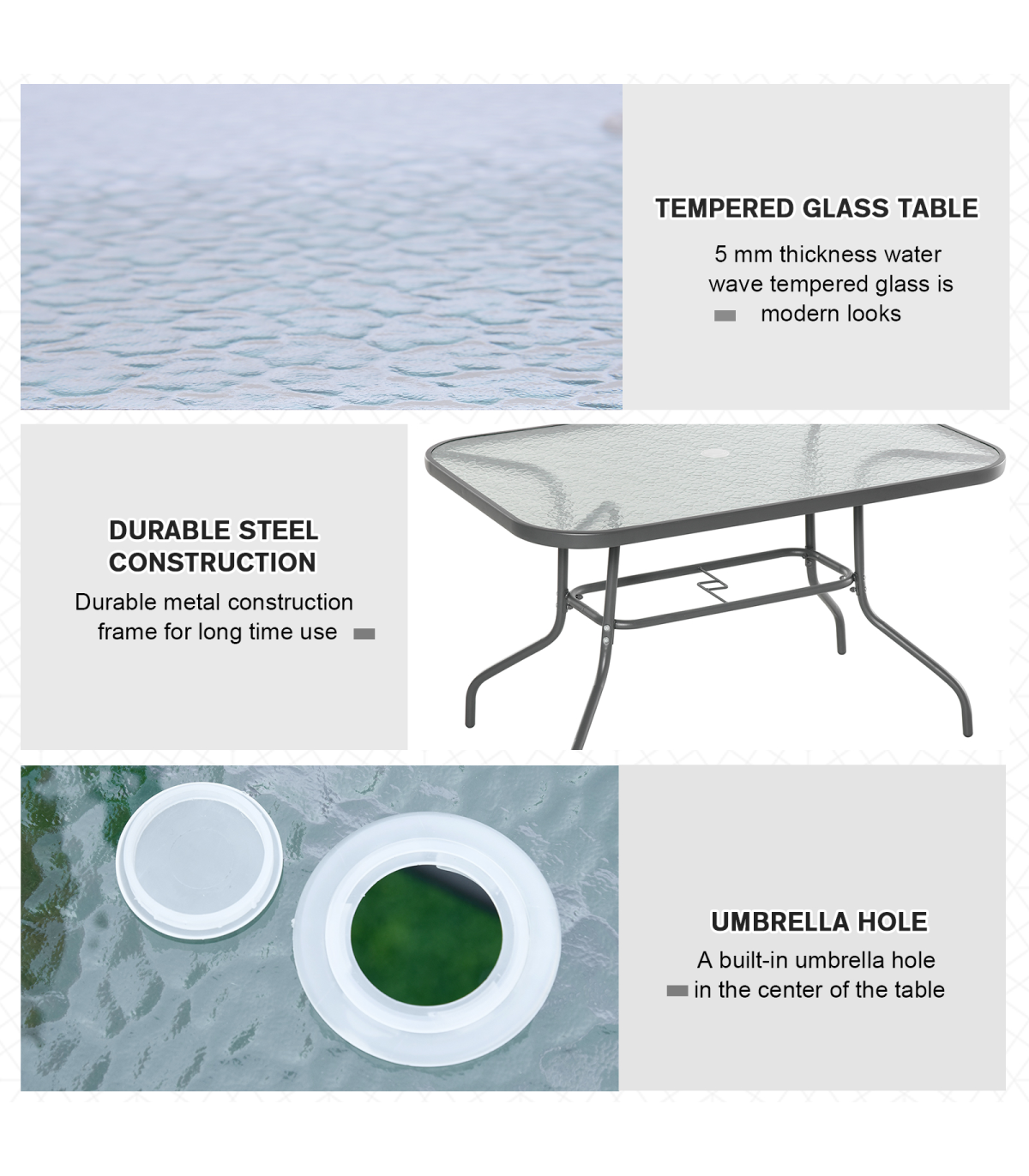 TEMPERED GLASS TABLE

5 mm thickness water wave tempered glass is modern looks

DURABLE STEEL CONSTRUCTION

Durable metal construction frame for long time use

UMBRELLA HOLE

A built-in umbrella hole in the center of the table