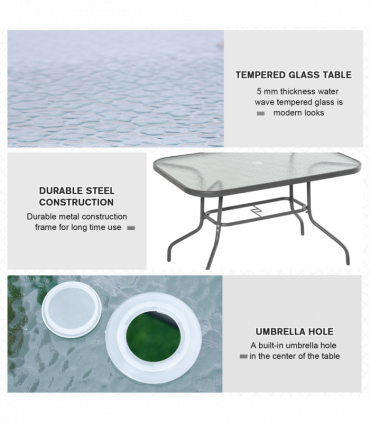 TEMPERED GLASS TABLE

5 mm thickness water wave tempered glass is modern looks

DURABLE STEEL CONSTRUCTION

Durable metal construction frame for long time use

UMBRELLA HOLE

A built-in umbrella hole in the center of the table