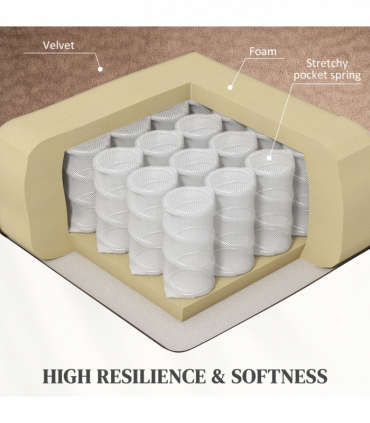 Velvet

Foam

Stretchy pocket spring

HIGH RESILIENCE & SOFTNESS