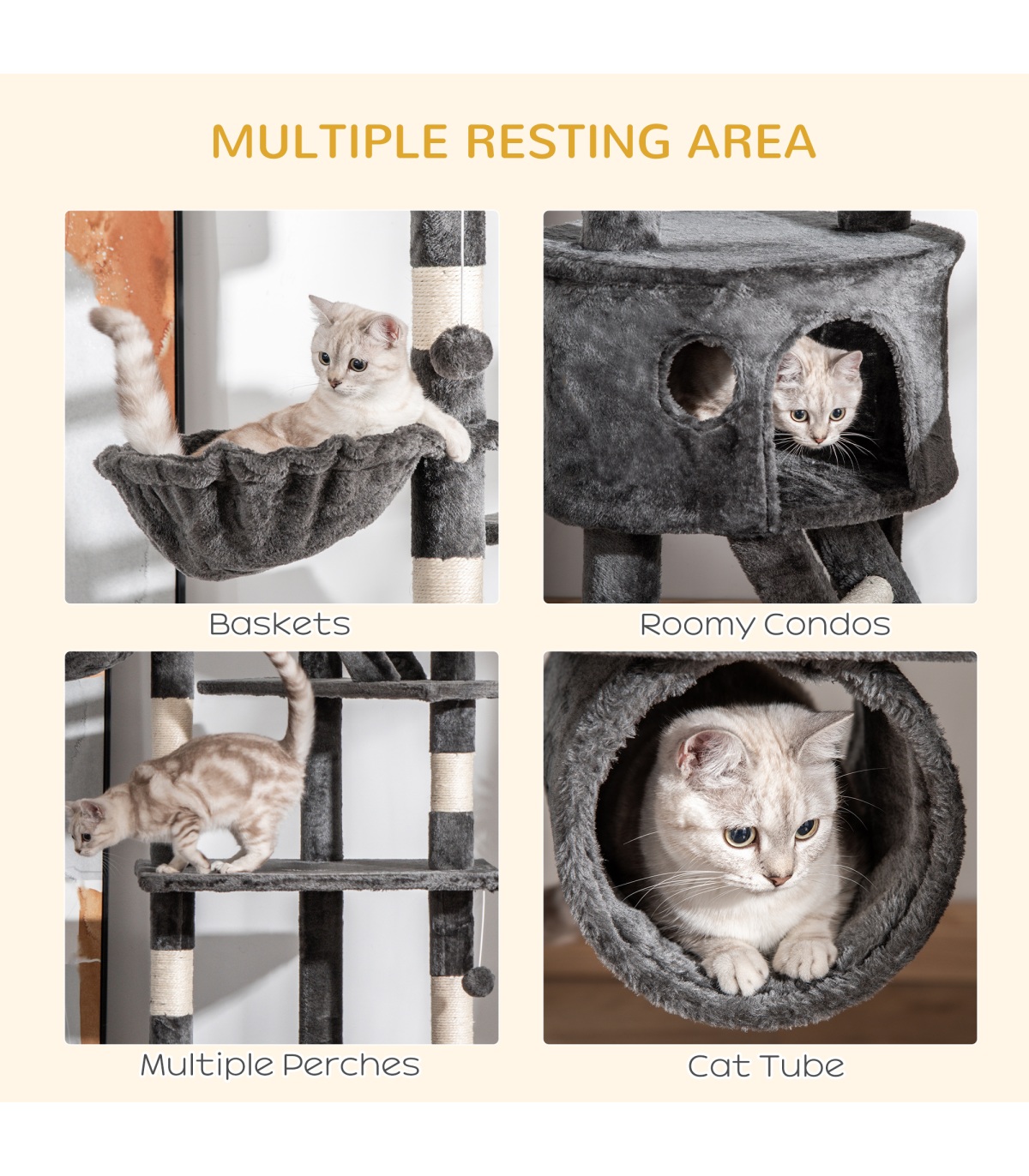 MULTIPLE RESTING AREA

Baskets

Roomy Condos

Multiple Perches

Cat Tube