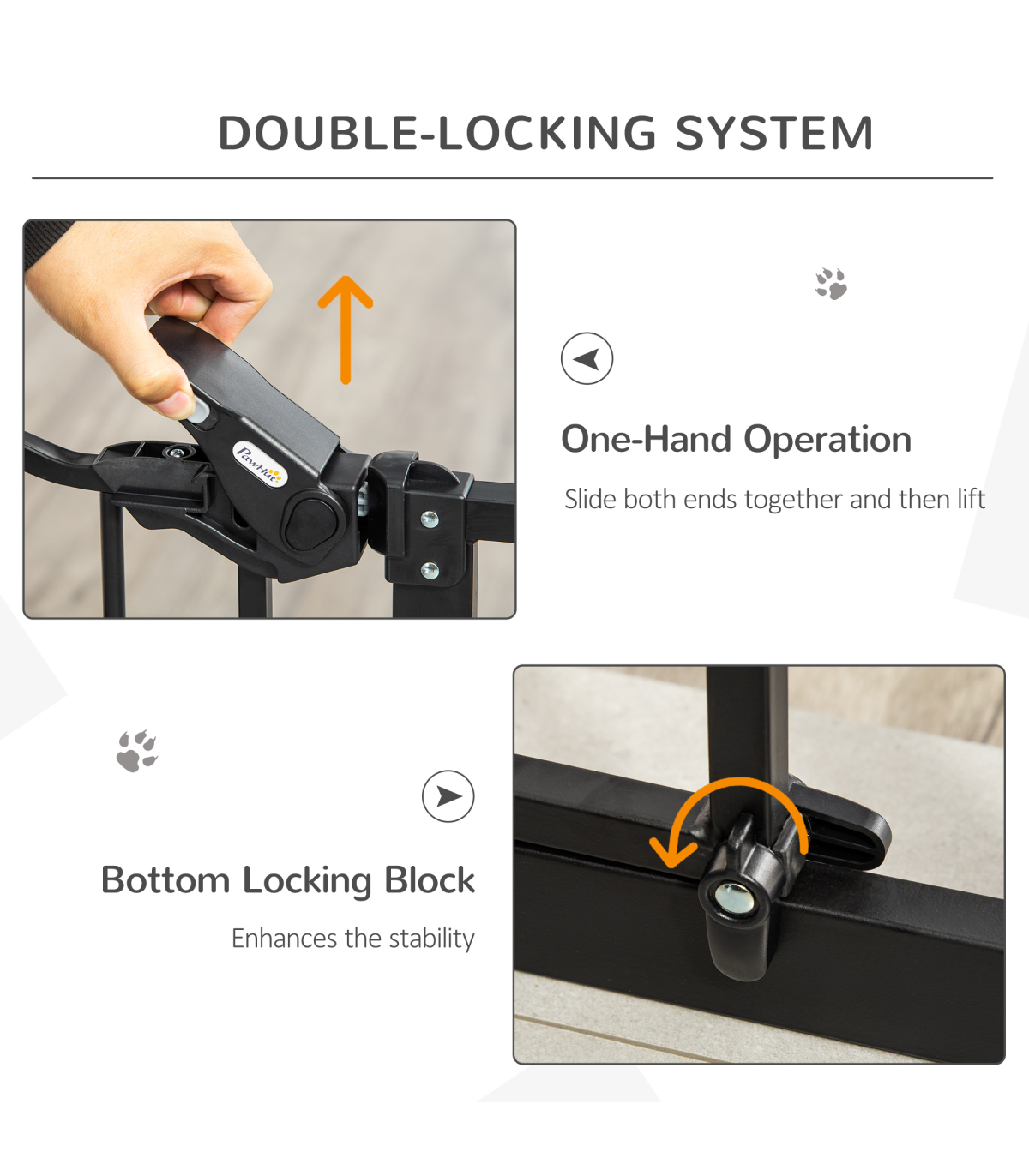 DOUBLE-LOCKING SYSTEM

PawHut

One-Hand Operation

Slide both ends together and then lift

Bottom Locking Block

Enhances the stability