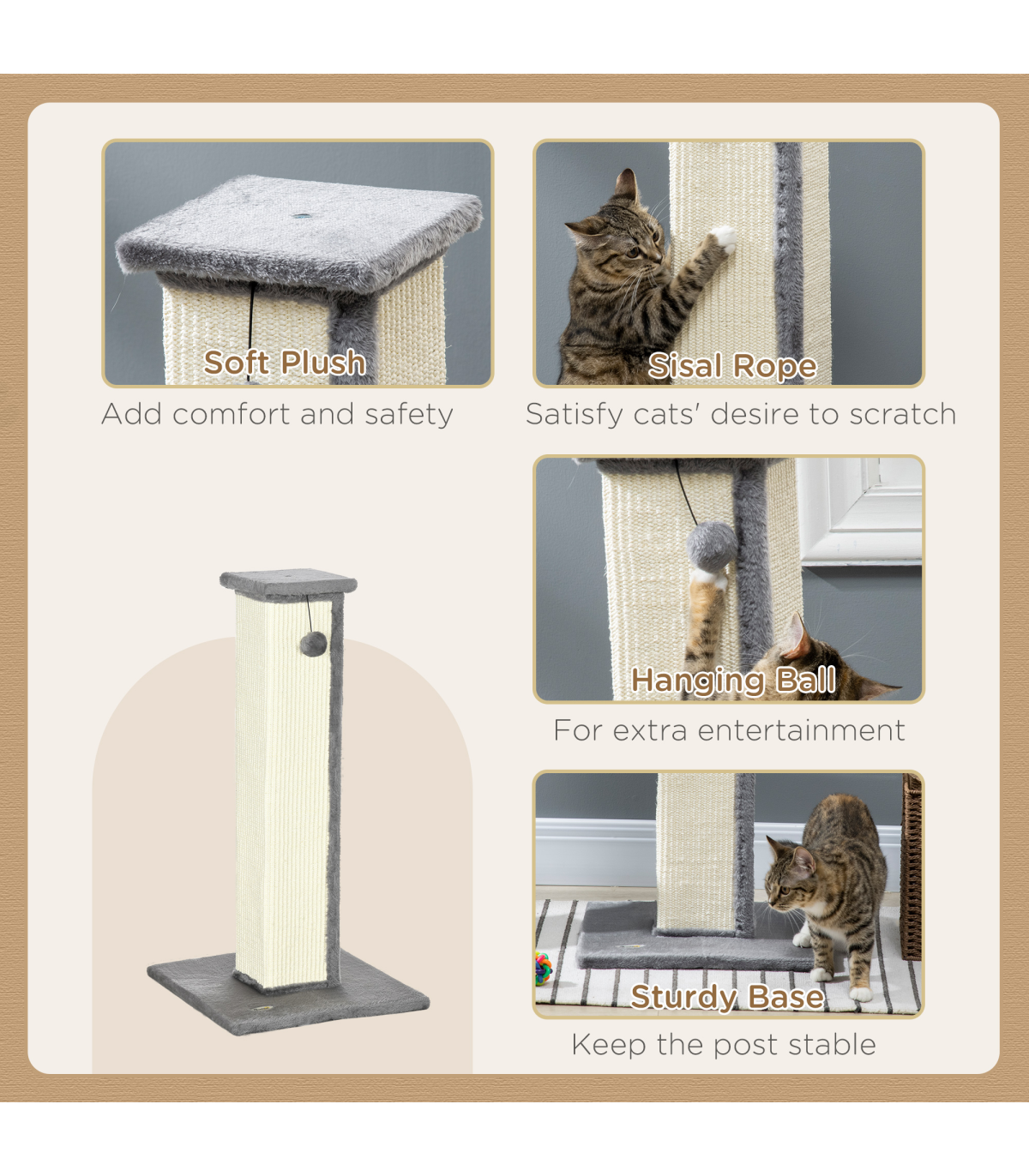 Soft Plush
Add comfort and safety

Sisal Rope
Satisfy cats' desire to scratch

Hanging Ball
For extra entertainment

Sturdy Base
Keep the post stable