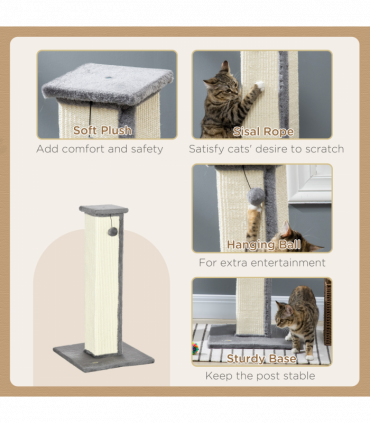 Soft Plush
Add comfort and safety

Sisal Rope
Satisfy cats' desire to scratch

Hanging Ball
For extra entertainment

Sturdy Base
Keep the post stable