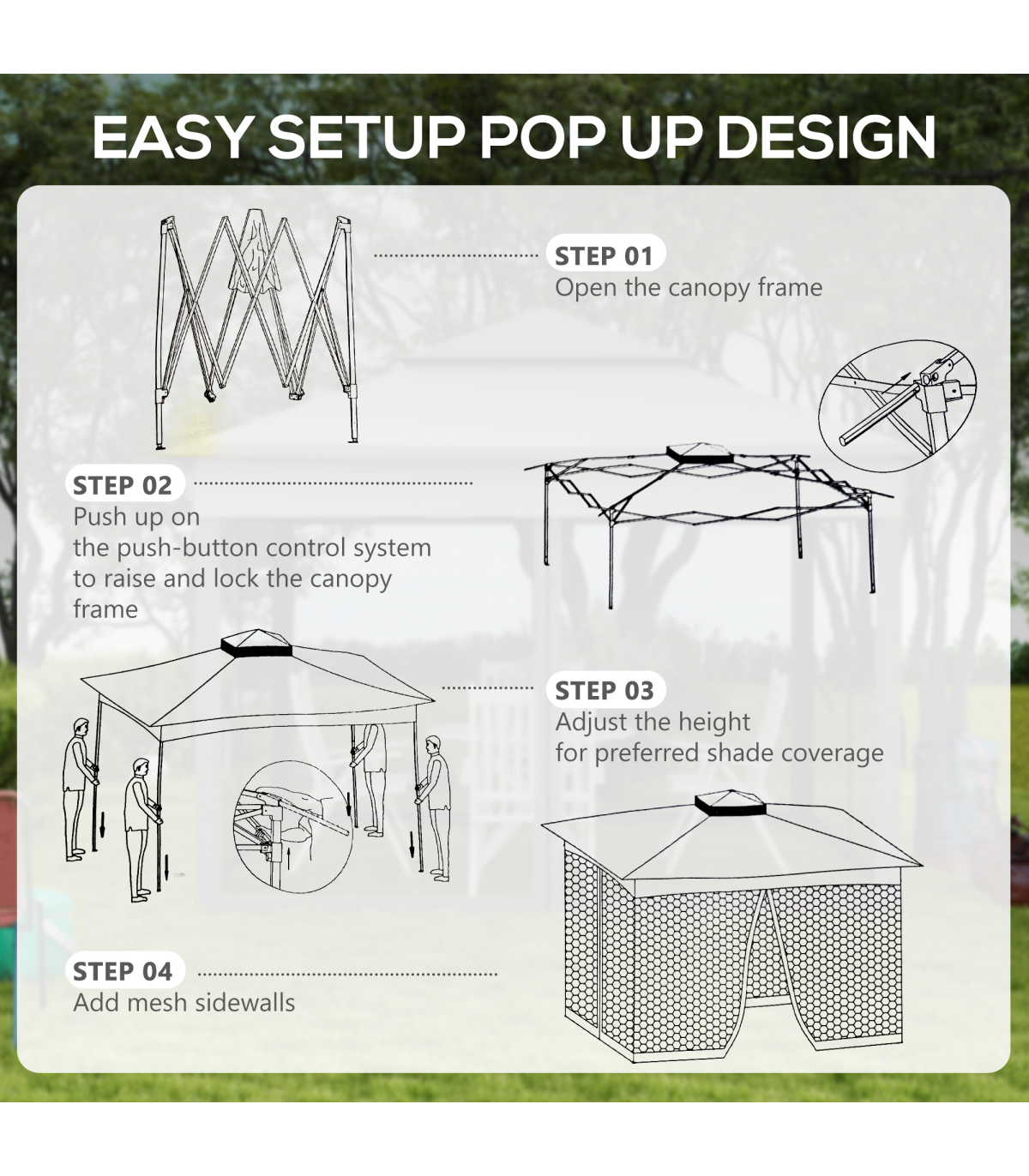 EASY SETUP POP UP DESIGN

STEP 01
Open the canopy frame

STEP 02
Push up on the push-button control system to raise and lock the canopy frame

STEP 03
Adjust the height for preferred shade coverage

STEP 04
Add mesh sidewalls