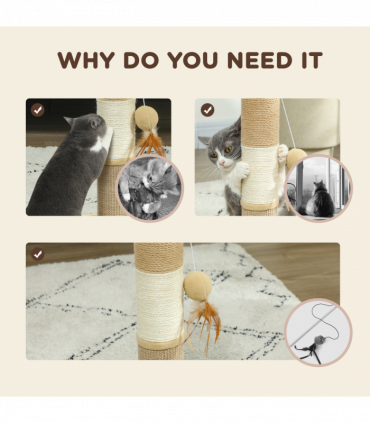 WHY DO YOU NEED IT