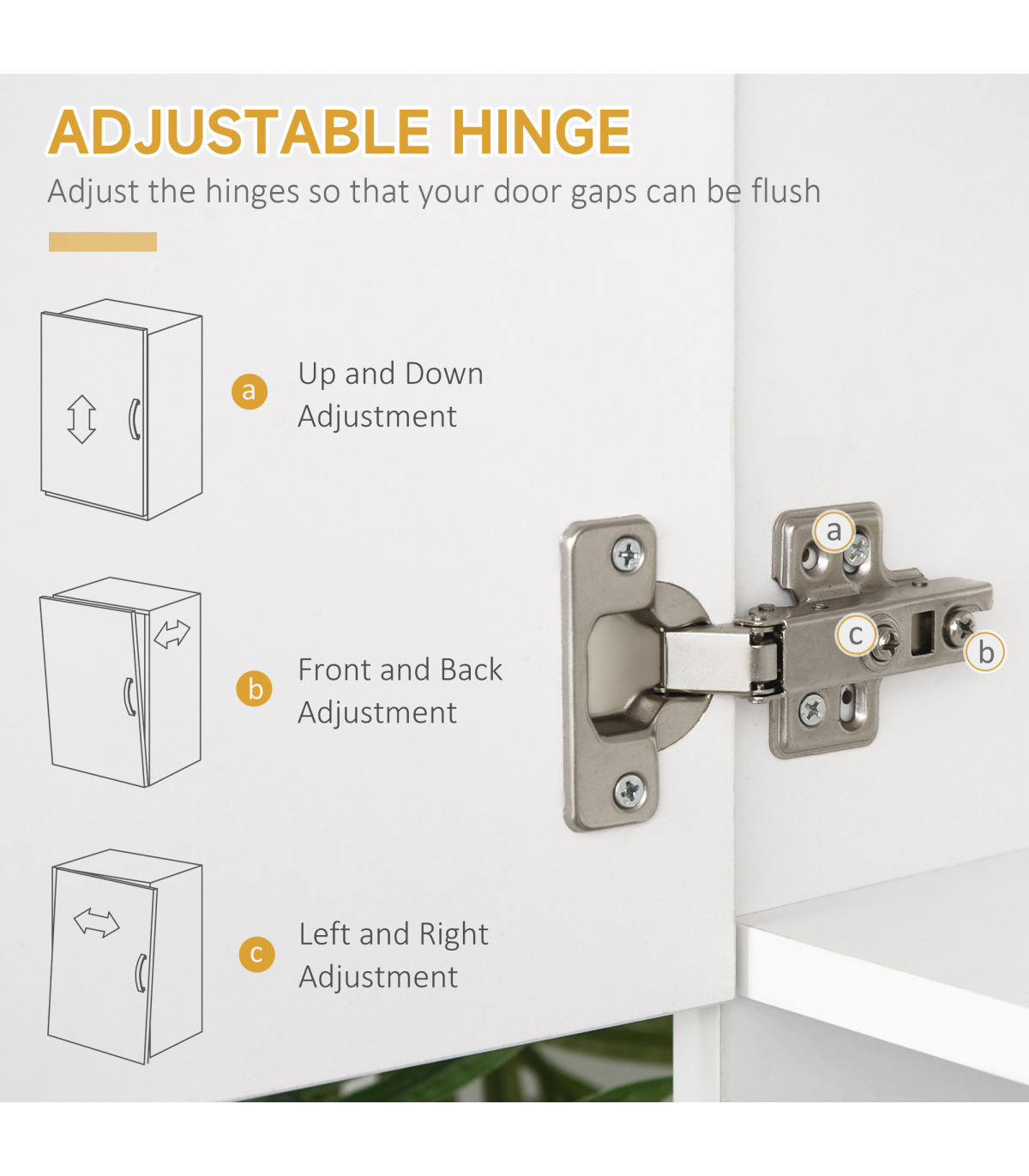 ADJUSTABLE HINGE
Adjust the hinges so that your door gaps can be flush

a Up and Down Adjustment

b Front and Back Adjustment

c Left and Right Adjustment

a
c
b