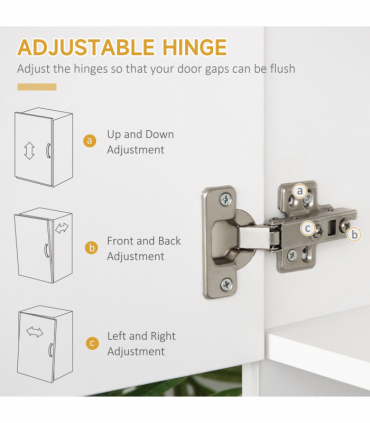 ADJUSTABLE HINGE
Adjust the hinges so that your door gaps can be flush

a Up and Down Adjustment

b Front and Back Adjustment

c Left and Right Adjustment

a
c
b