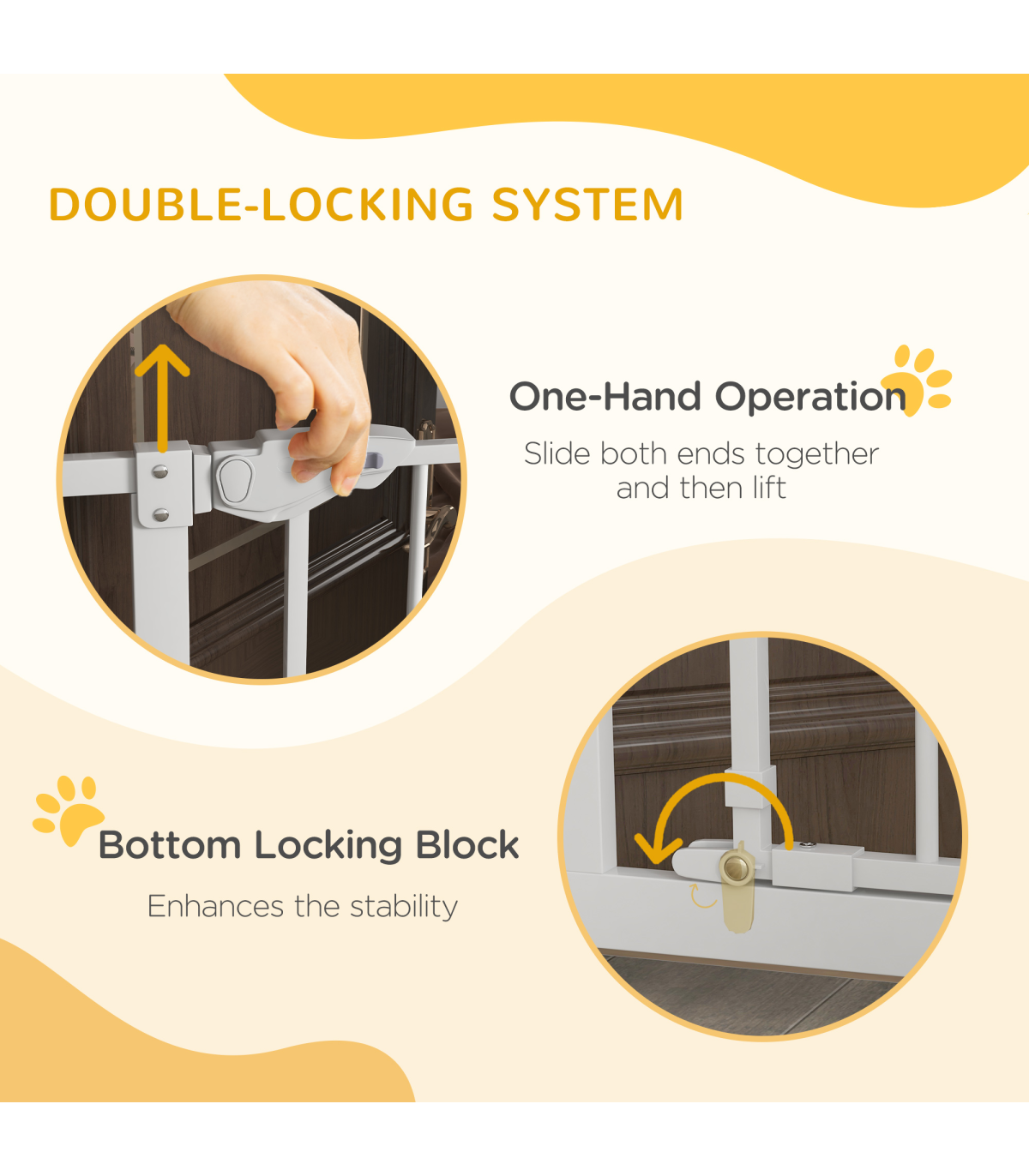 DOUBLE-LOCKING SYSTEM

One-Hand Operation

Slide both ends together and then lift

Bottom Locking Block

Enhances the stability