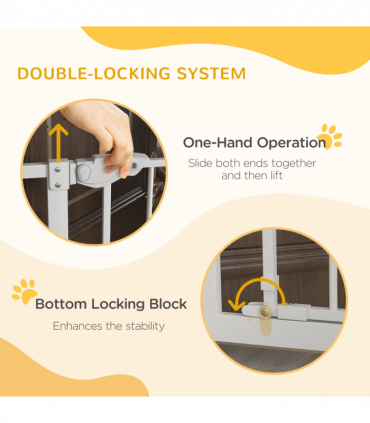 DOUBLE-LOCKING SYSTEM

One-Hand Operation

Slide both ends together and then lift

Bottom Locking Block

Enhances the stability