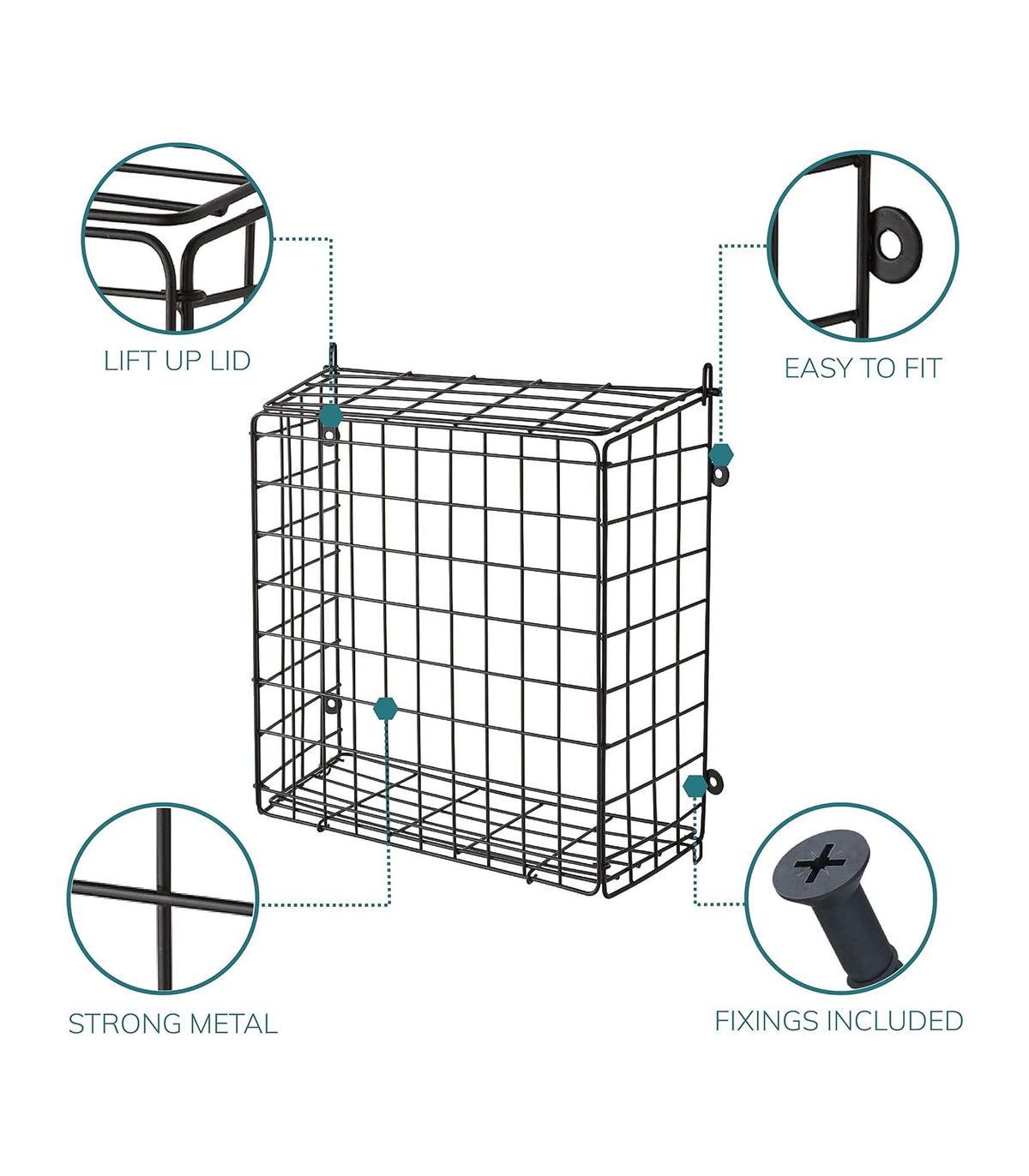 LIFT UP LID

EASY TO FIT

STRONG METAL

FIXINGS INCLUDED