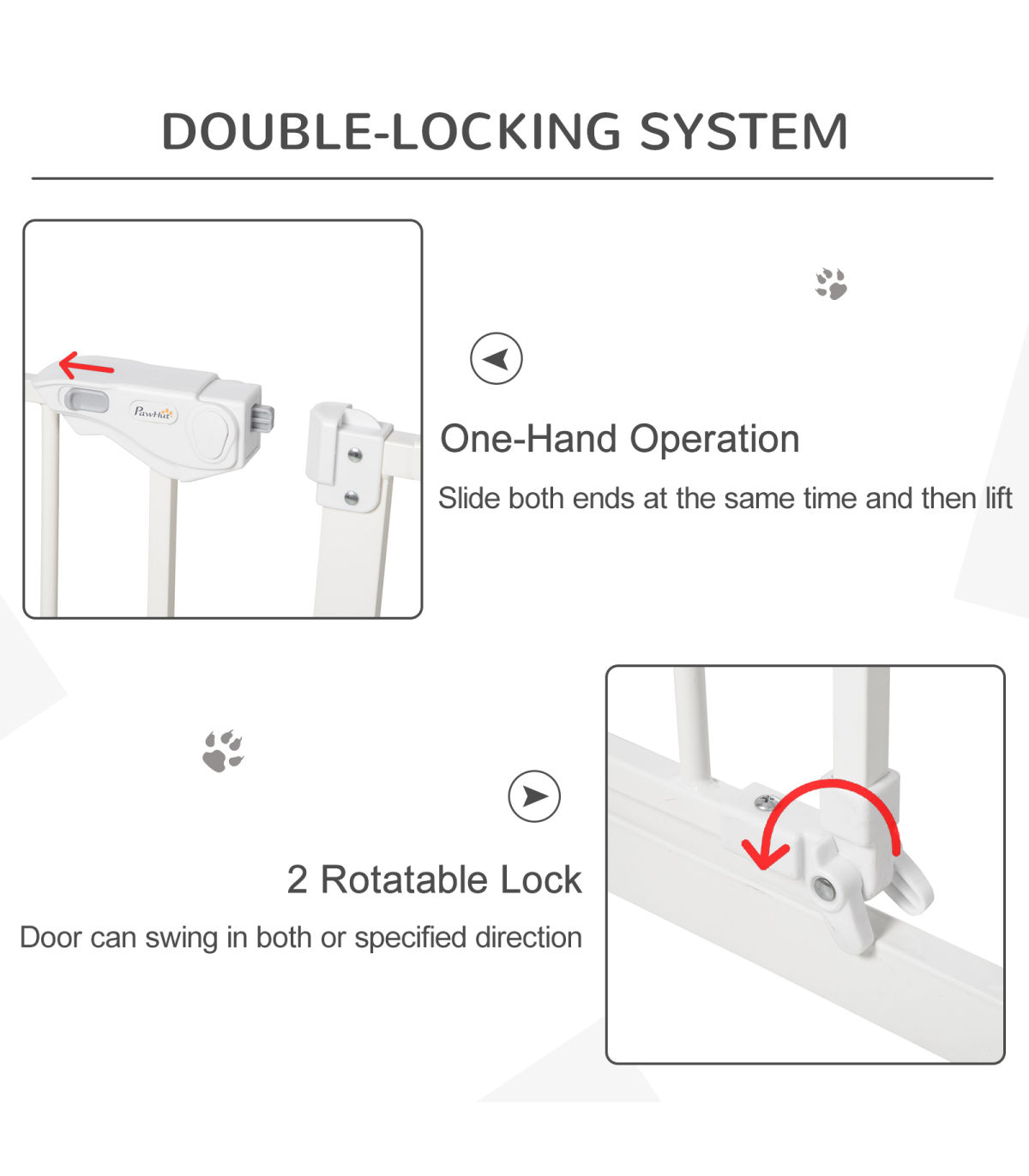 DOUBLE-LOCKING SYSTEM

PawHut

One-Hand Operation

Slide both ends at the same time and then lift

2 Rotatable Lock

Door can swing in both or specified direction