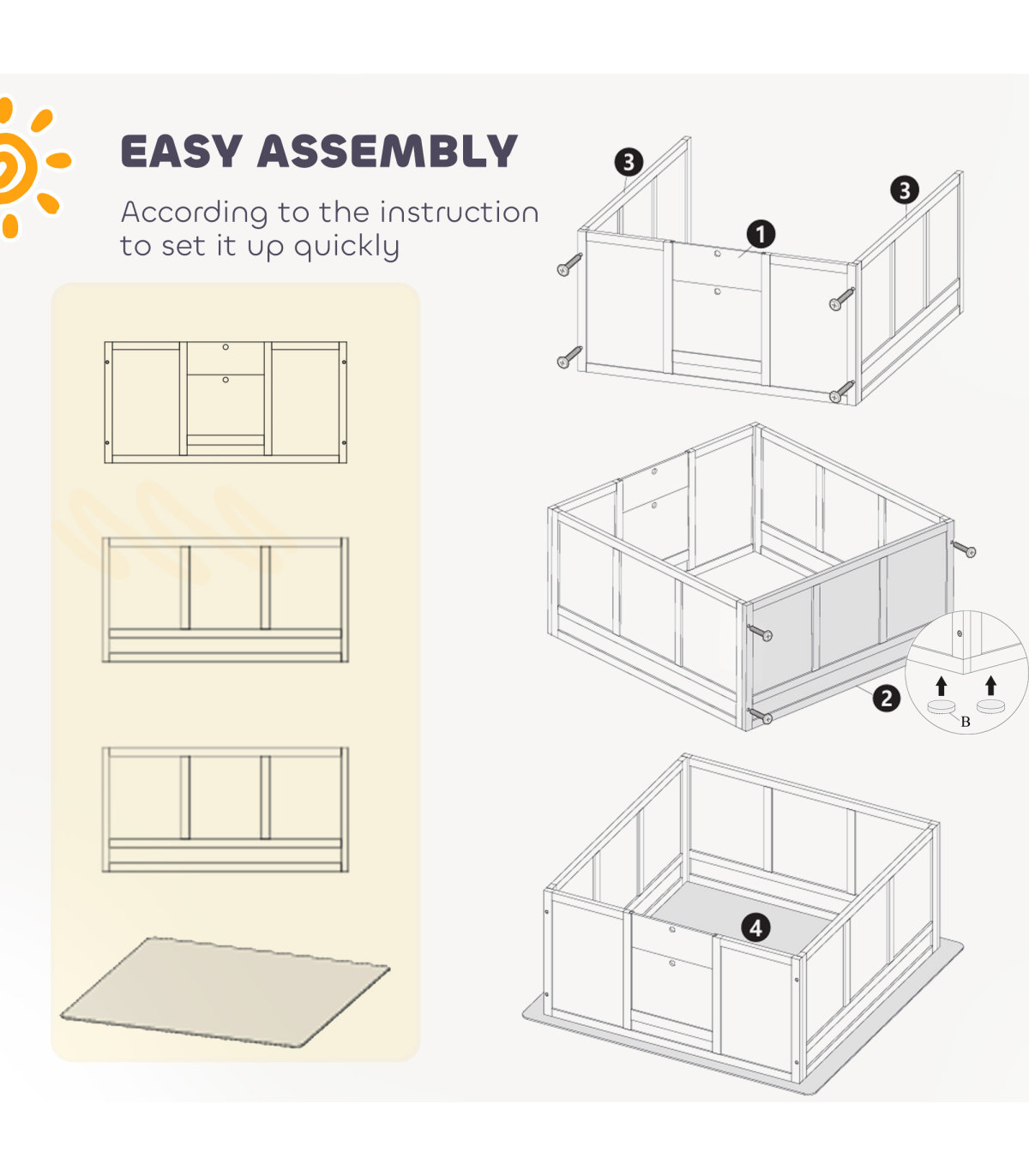 EASY ASSEMBLY

According to the instruction to set it up quickly

3
3
1
2
B
4