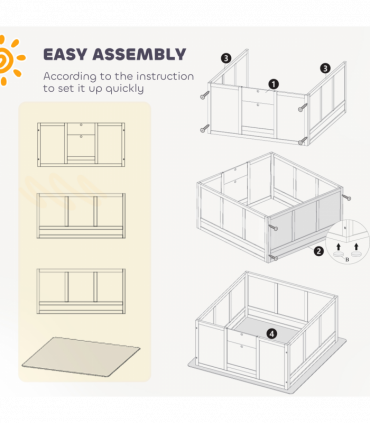 EASY ASSEMBLY
According to the instruction to set it up quickly

3
1
3

2
B

4