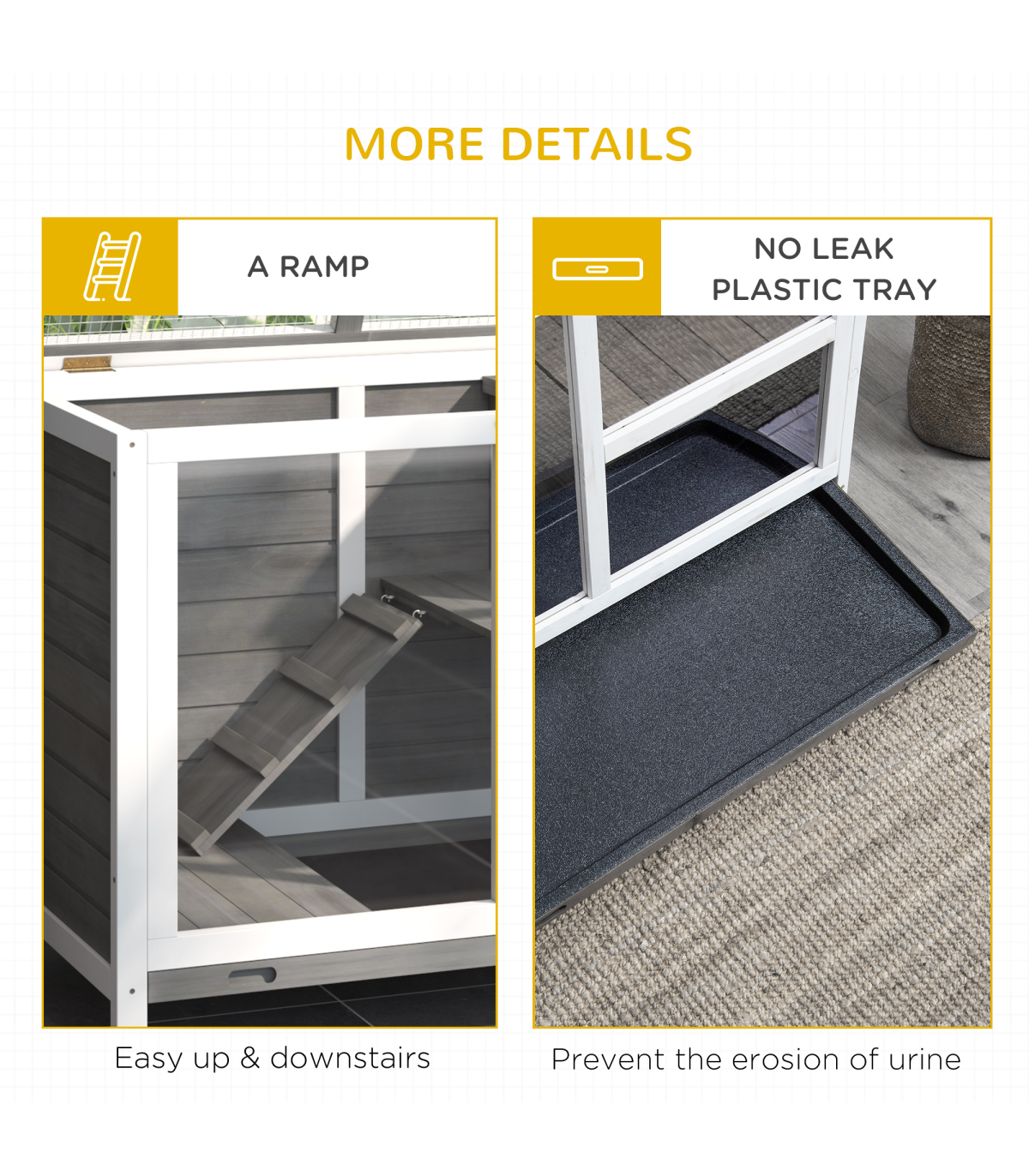 MORE DETAILS

A RAMP

Easy up & downstairs

NO LEAK PLASTIC TRAY

Prevent the erosion of urine