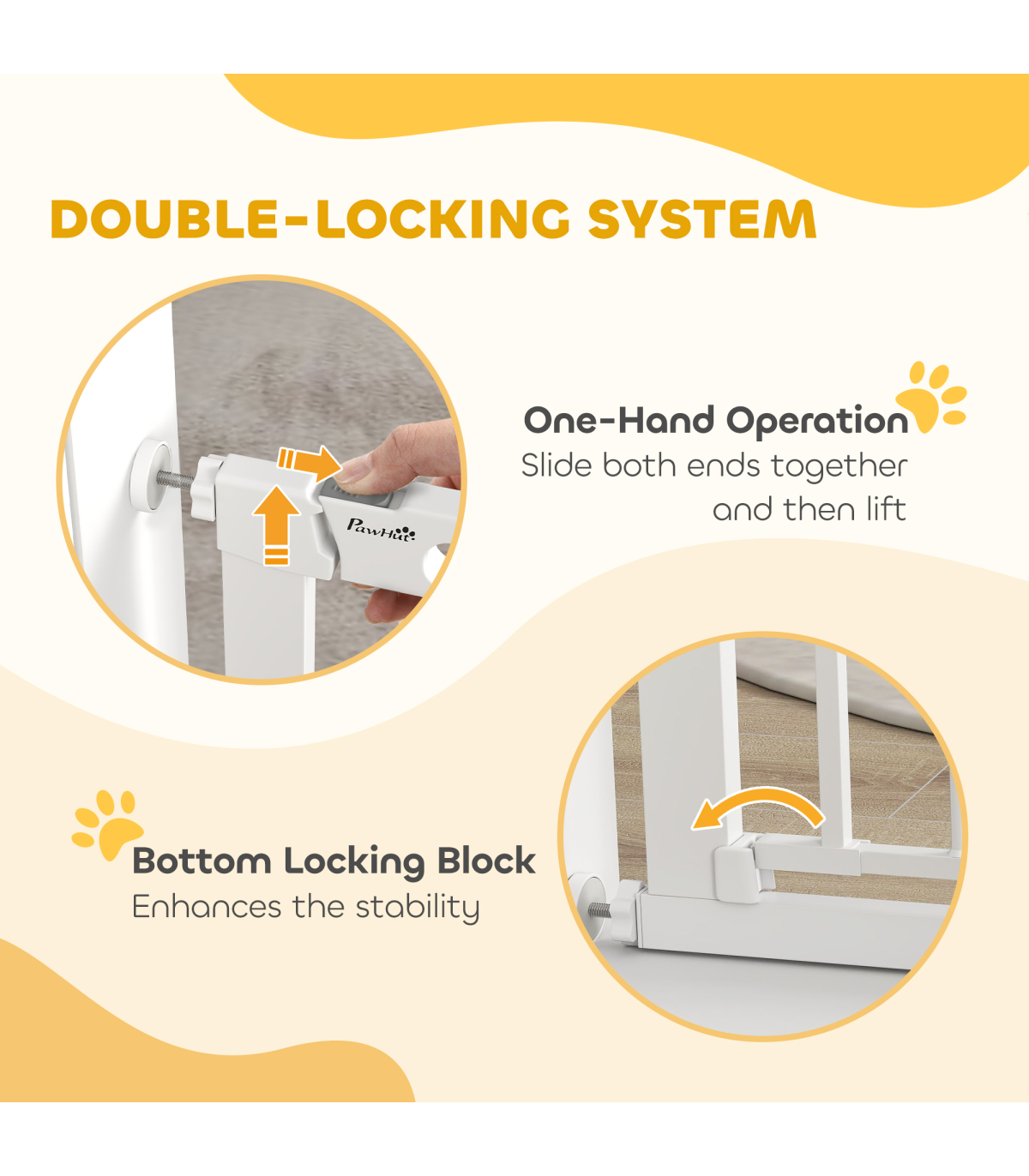 DOUBLE-LOCKING SYSTEM

PawHut

One-Hand Operation
Slide both ends together and then lift

Bottom Locking Block
Enhances the stability