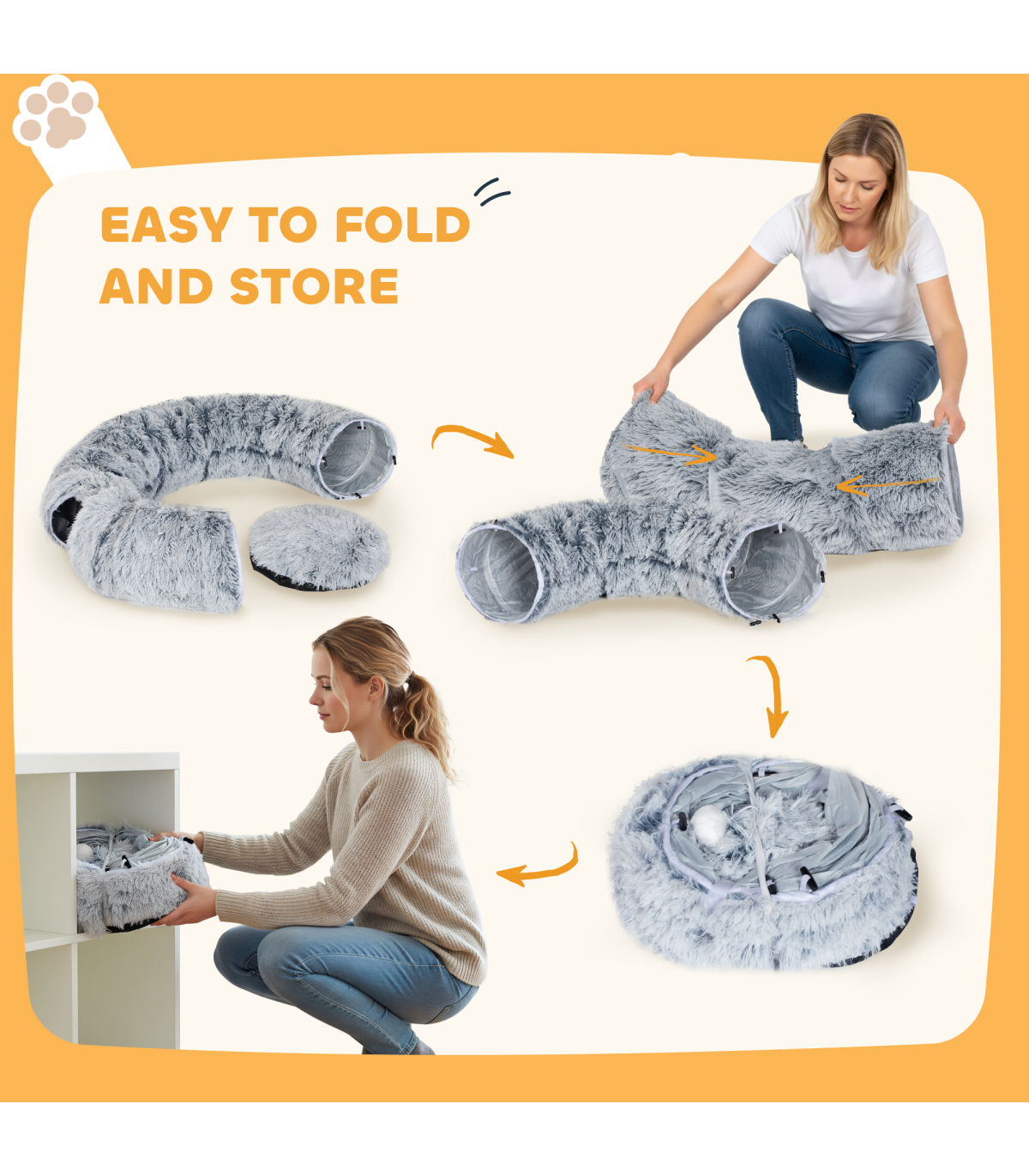 EASY TO FOLD AND STORE