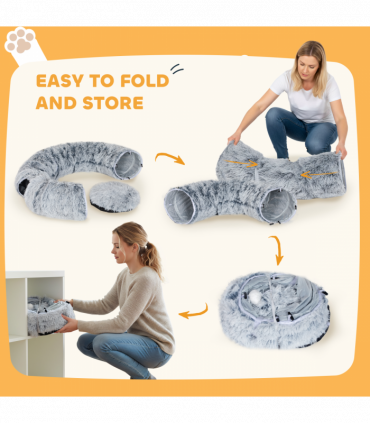 EASY TO FOLD AND STORE