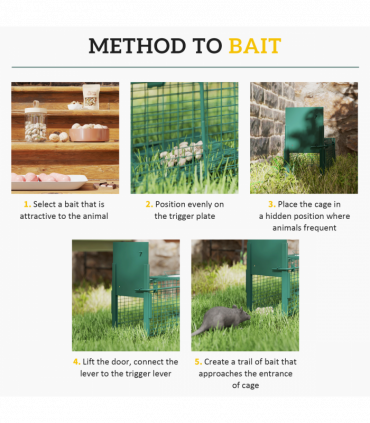 METHOD TO BAIT

1. Select a bait that is attractive to the animal

2. Position evenly on the trigger plate

3. Place the cage in a hidden position where animals frequent

4. Lift the door, connect the lever to the trigger lever

5. Create a trail of bait that approaches the entrance of cage