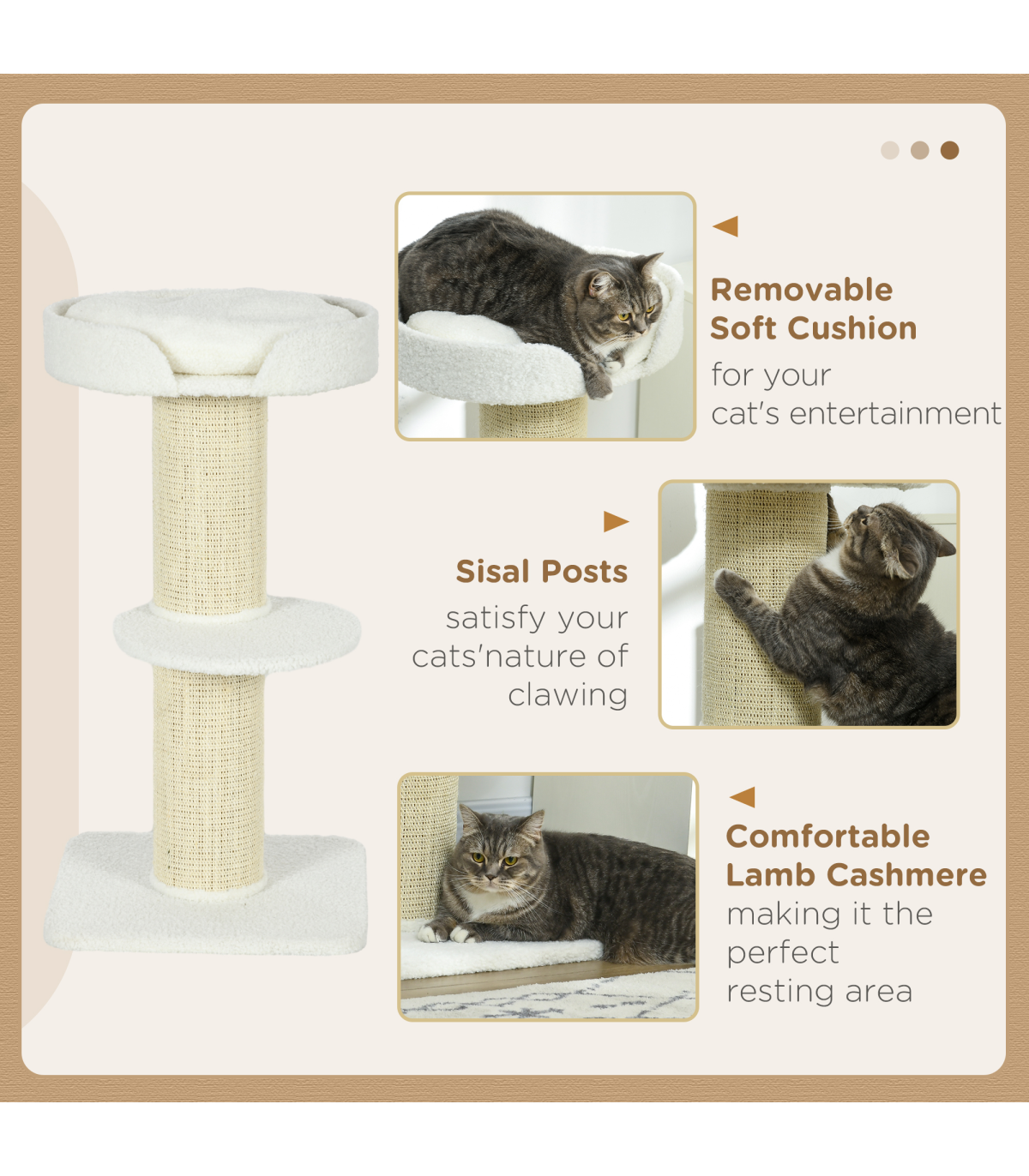 Removable Soft Cushion
for your cat's entertainment

Sisal Posts
satisfy your cats'nature of clawing

Comfortable Lamb Cashmere
making it the perfect resting area