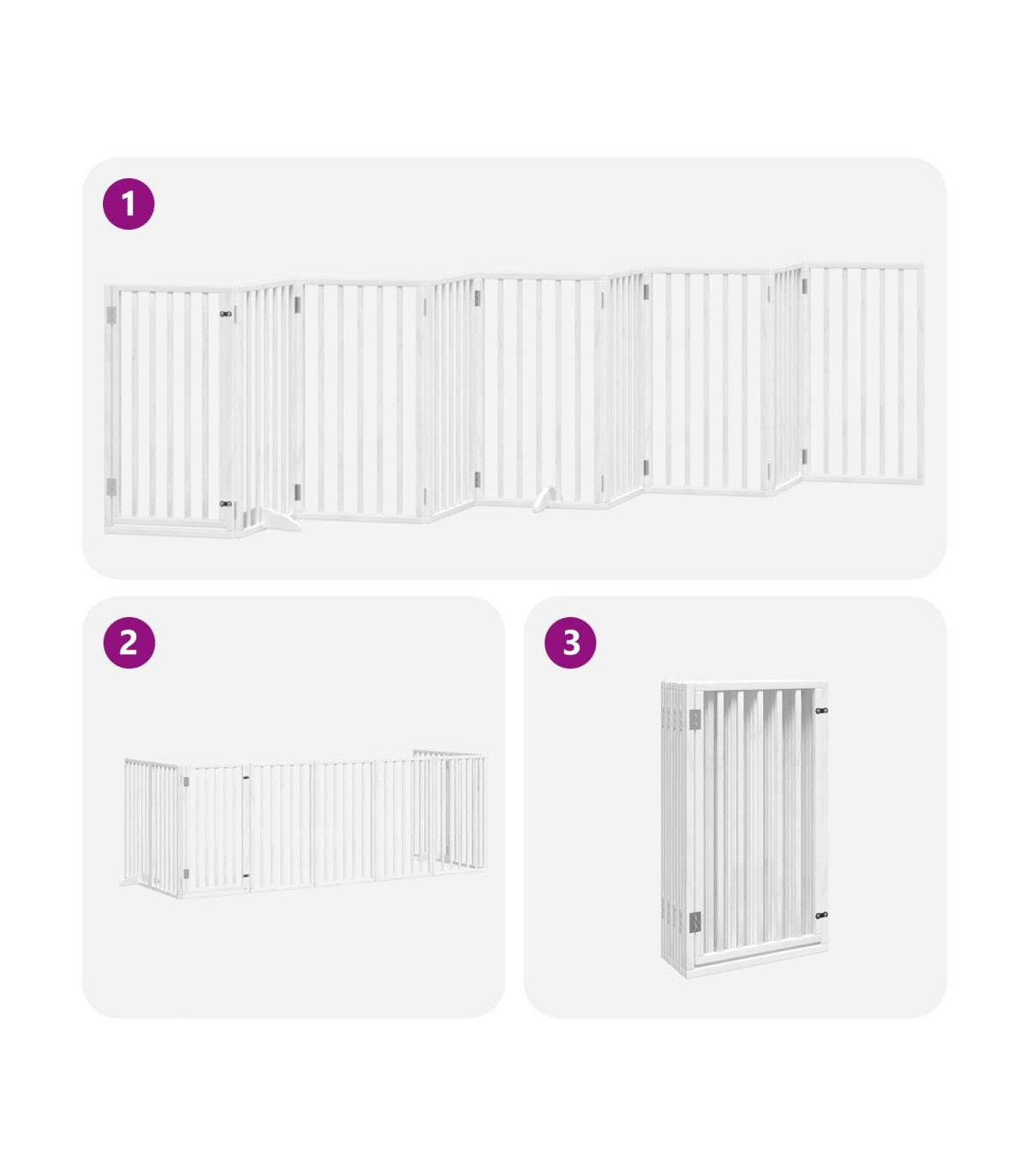 1

2

3