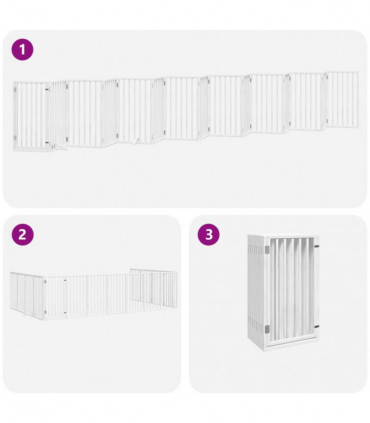 1

2

3