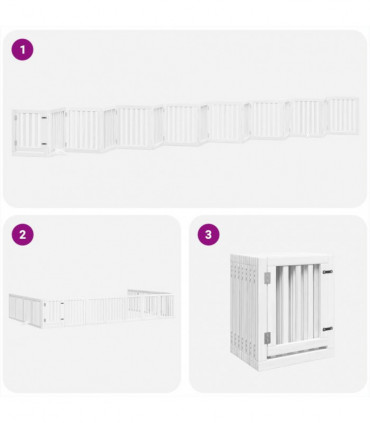 1

2

3