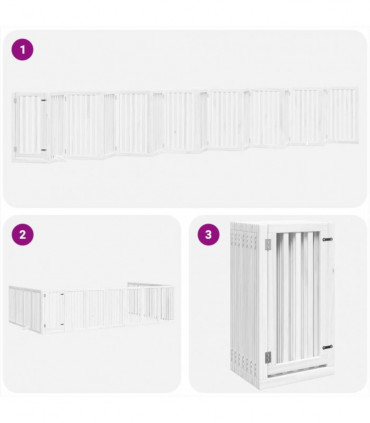 1

2

3